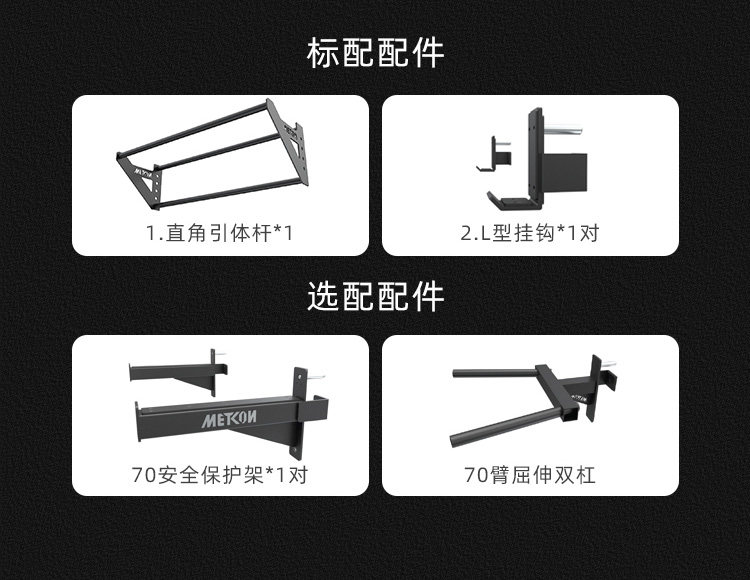 标配配件

METCON

1.直角引体杆*1

2.L型挂钩*1对

选配配件

METCON

70安全保护架*1对

METCON

70臂屈伸双杠