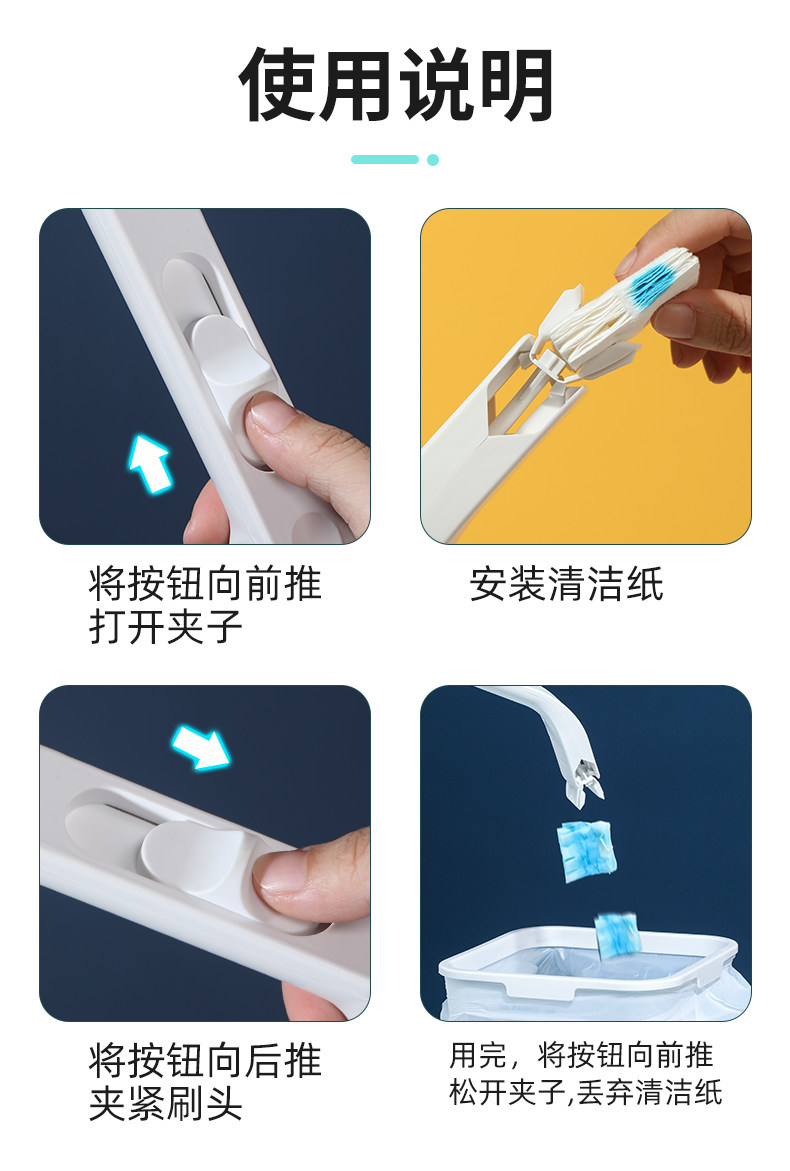 使用说明

将按钮向前推
打开夹子

安装清洁纸

将按钮向后推
夹紧刷头

用完，将按钮向前推
松开夹子,丢弃清洁纸