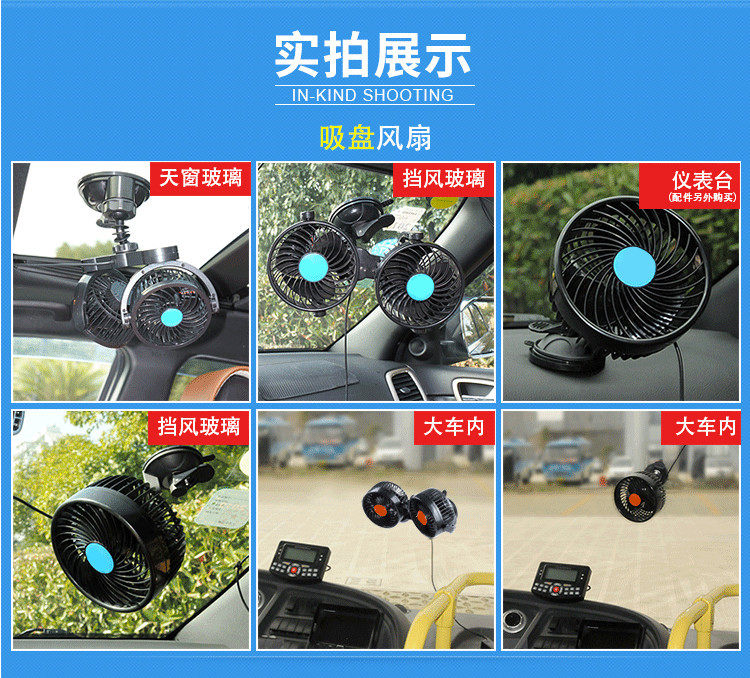 实拍展示
IN-KIND SHOOTING

吸盘风扇

天窗玻璃

挡风玻璃

仪表台
(配件另外购买)

挡风玻璃

大车内

大车内