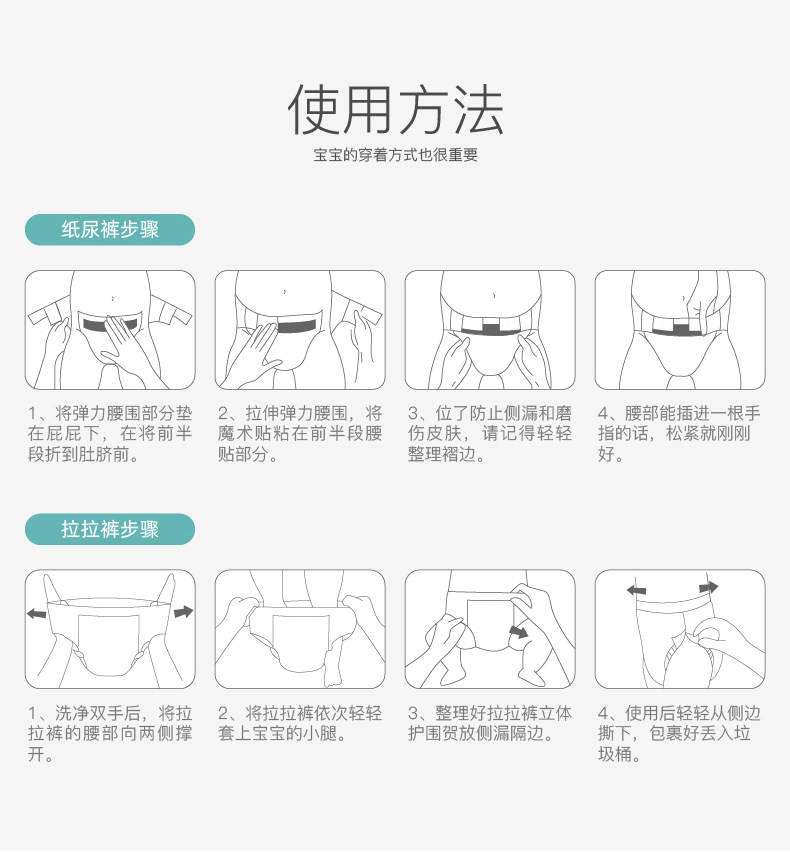 使用方法

宝宝的穿着方式也很重要

纸尿裤步骤

1、将弹力腰围部分垫在屁屁下，在将前半段折到肚脐前。

2、拉伸弹力腰围，将魔术贴粘在前半段腰贴部分。

3、位了防止侧漏和磨伤皮肤，请记得轻轻整理褶边。

4、腰部能插进一根手指的话，松紧就刚刚好。

拉拉裤步骤

1、洗净双手后，将拉拉裤的腰部向两侧撑开。

2、将拉拉裤依次轻轻套上宝宝的小腿。

3、整理好拉拉裤立体护围贺放侧漏隔边。

4、使用后轻轻从侧边撕下，包裹好丢入垃圾桶。