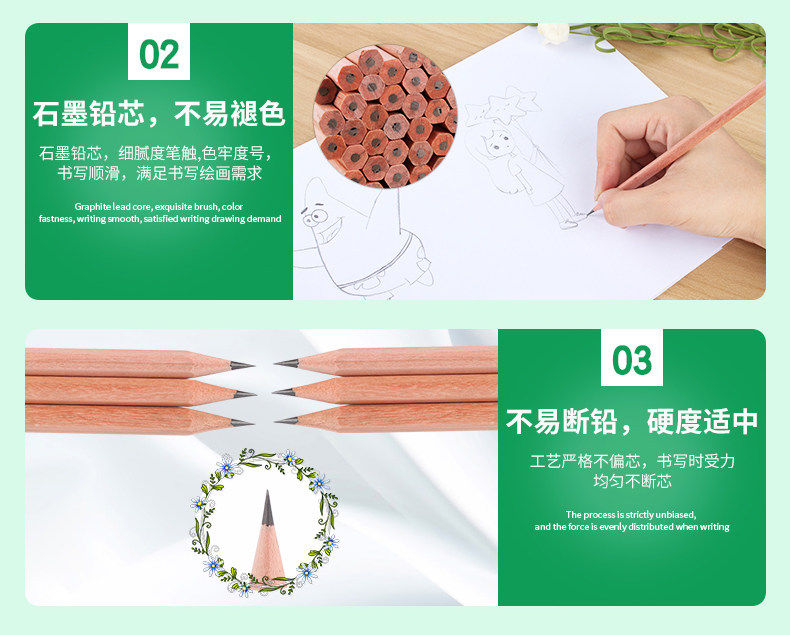 02

石墨铅芯，不易褪色

石墨铅芯，细腻度笔触,色牢度号，书写顺滑，满足书写绘画需求

Graphite lead core, exquisite brush, color fastness, writing smooth, satisfied writing drawing demand

03

不易断铅，硬度适中

工艺严格不偏芯，书写时受力均匀不断芯

The process is strictly unbiased, and the force is evenly distributed when writing