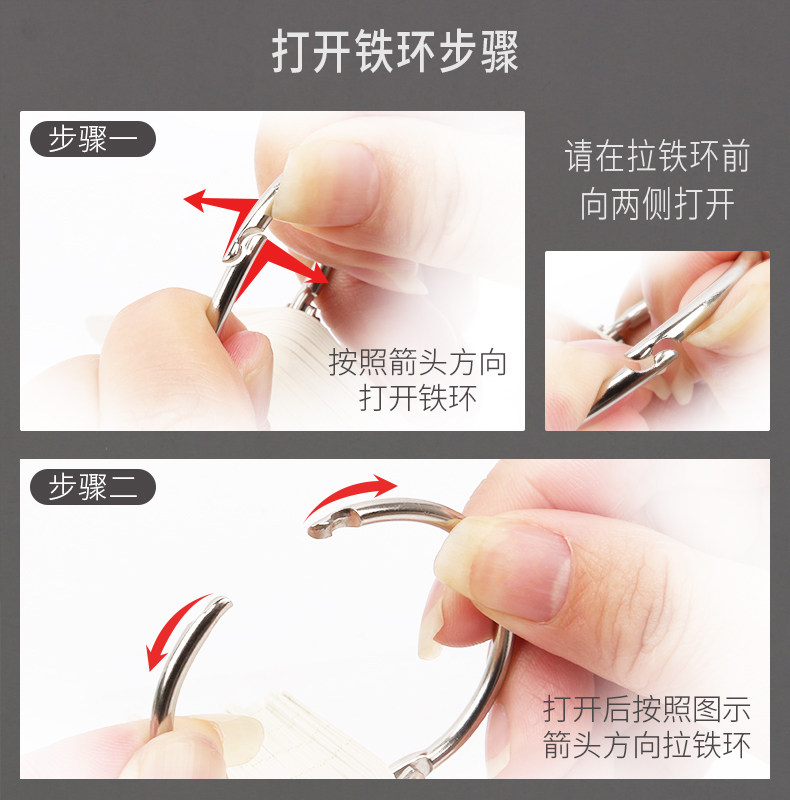 打开铁环步骤

步骤一

按照箭头方向打开铁环

请在拉铁环前向两侧打开

步骤二

打开后按照图示箭头方向拉铁环