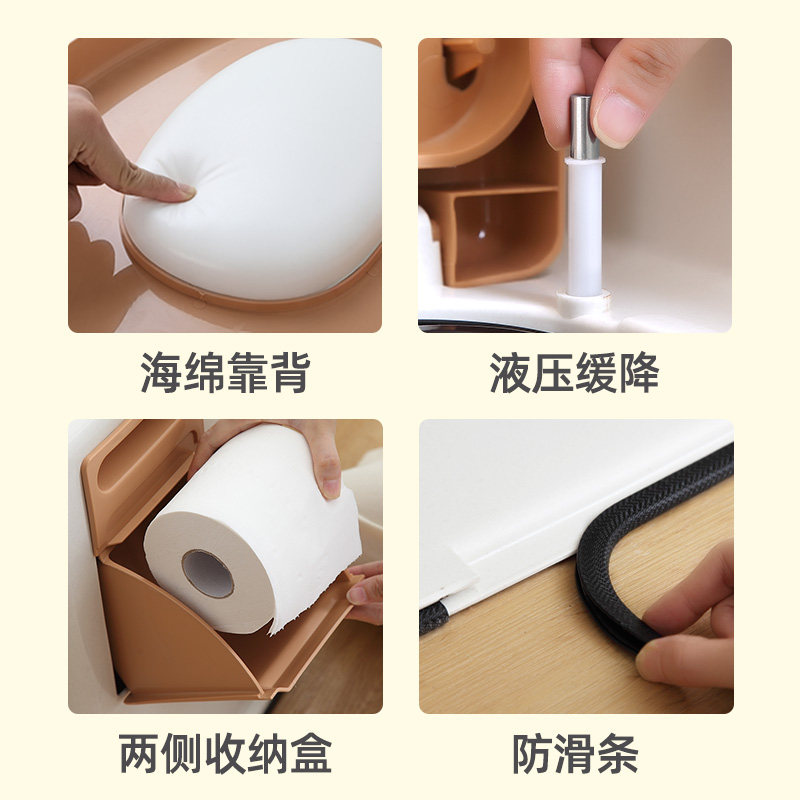 海绵靠背

液压缓降

两侧收纳盒

防滑条