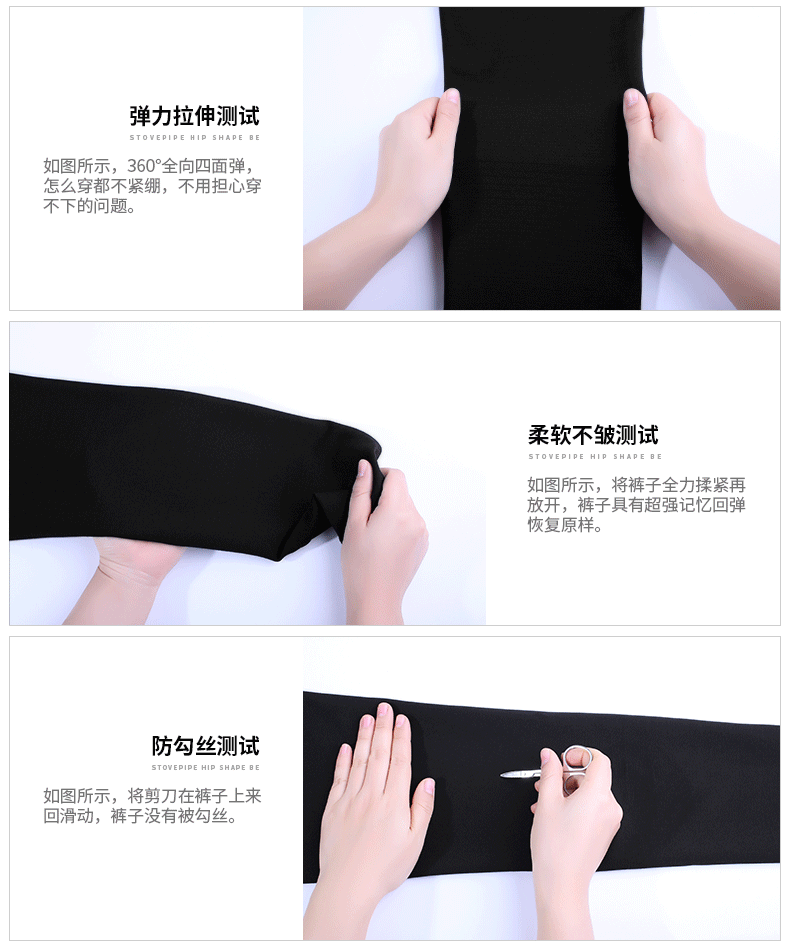 弹力拉伸测试
STOVEPIPE HIP SHAPE BE

如图所示，360°全向四面弹，怎么穿都不紧绷，不用担心穿不下的问题。

柔软不皱测试
STOVEPIPE HIP SHAPE BE

如图所示，将裤子全力揉紧再放开，裤子具有超强记忆回弹恢复原样。

防勾丝测试
STOVEPIPE HIP SHAPE BE

如图所示，将剪刀在裤子上来回滑动，裤子没有被勾丝。