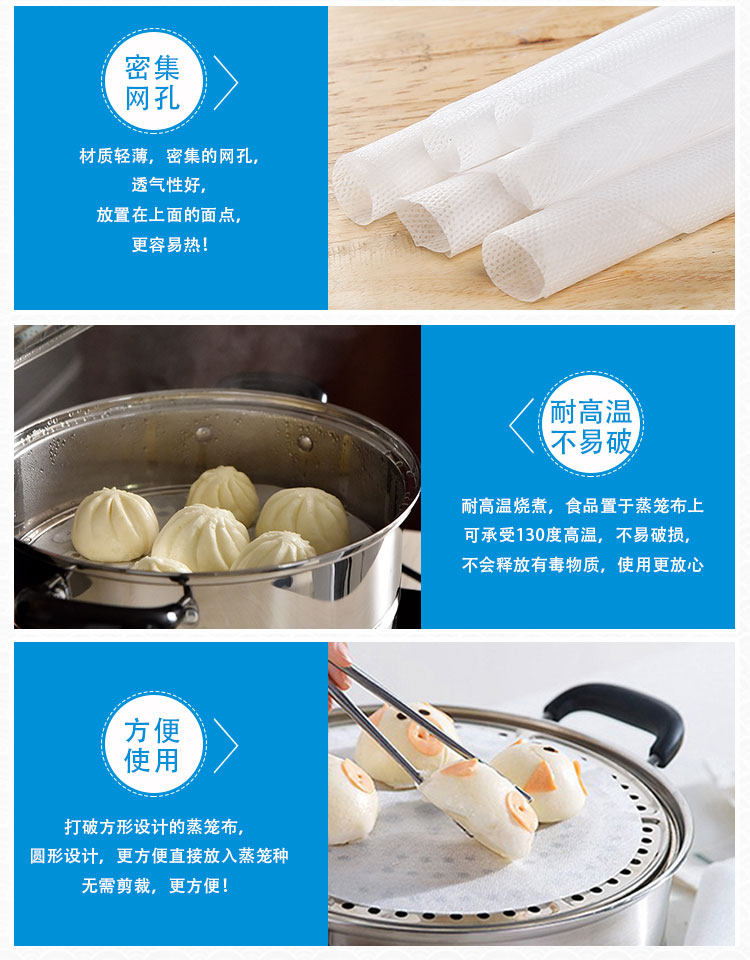 密集网孔

材质轻薄，密集的网孔，
透气性好，
放置在上面的面点，
更容易热！

耐高温不易破

耐高温烧煮，食品置于蒸笼布上
可承受130度高温，不易破损，
不会释放有毒物质，使用更放心

方便使用

打破方形设计的蒸笼布，
圆形设计，更方便直接放入蒸笼种
无需剪裁，更方便！