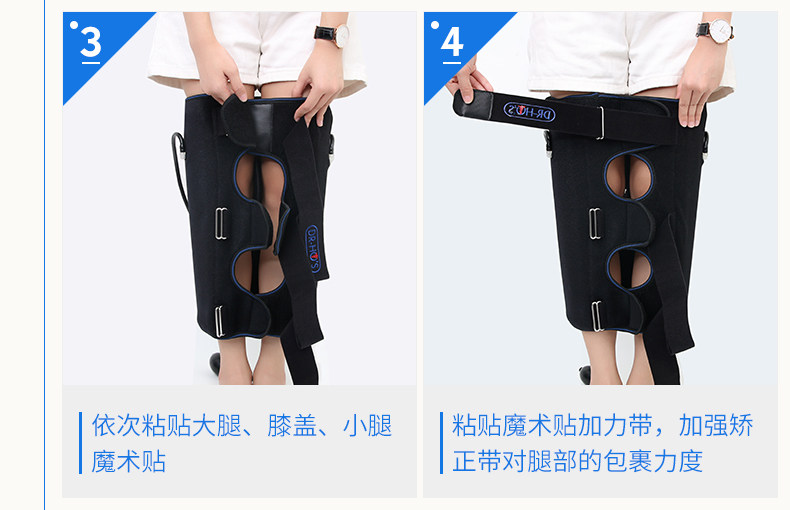 3

DR-HO'S

依次粘贴大腿、膝盖、小腿魔术贴

4

DR-HO'S

粘贴魔术贴加力带，加强矫正带对腿部的包裹力度