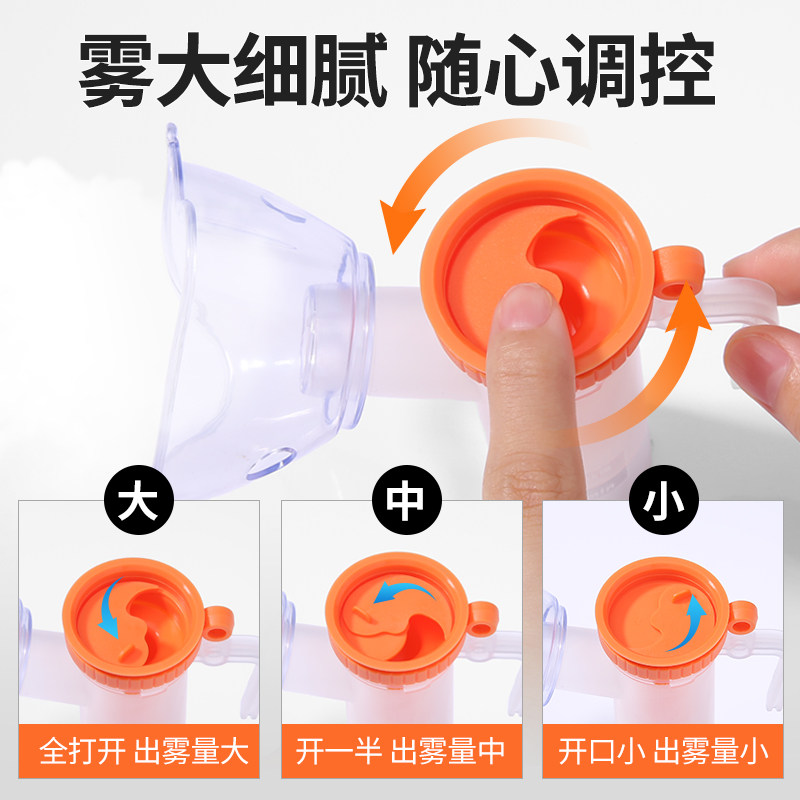 雾大细腻 随心调控

大

全打开 出雾量大

中

开一半 出雾量中

小

开口小 出雾量小