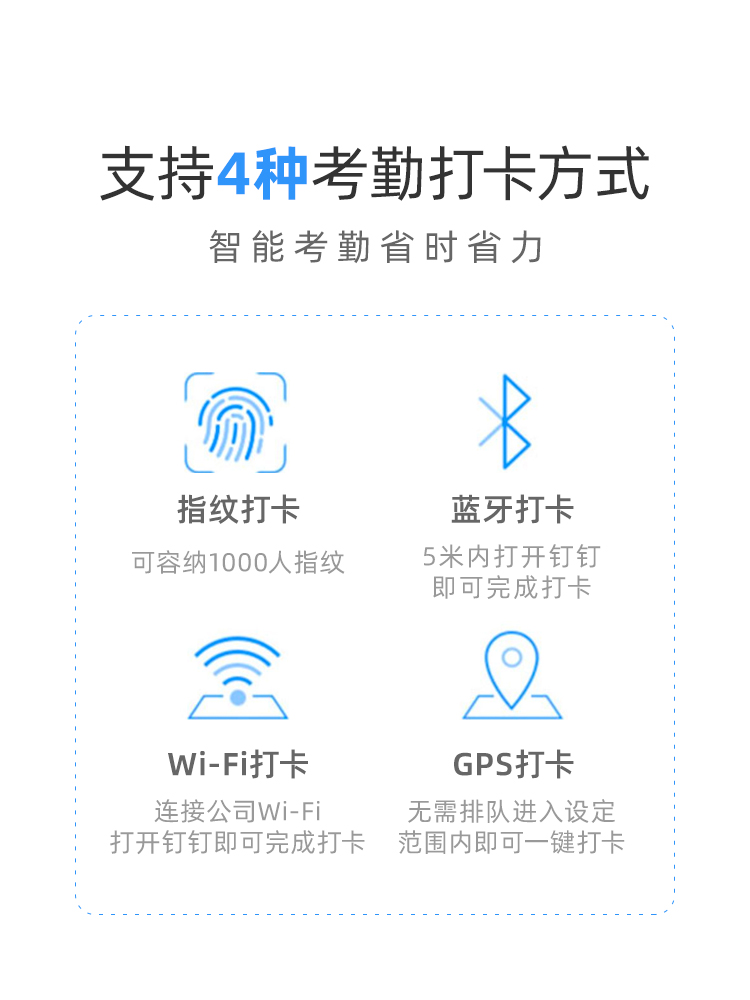 支持4种考勤打卡方式

智能考勤省时省力

指纹打卡

可容纳1000人指纹

蓝牙打卡

5米内打开钉钉
即可完成打卡

Wi-Fi打卡

连接公司Wi-Fi
打开钉钉即可完成打卡

GPS打卡

无需排队进入设定
范围内即可一键打卡