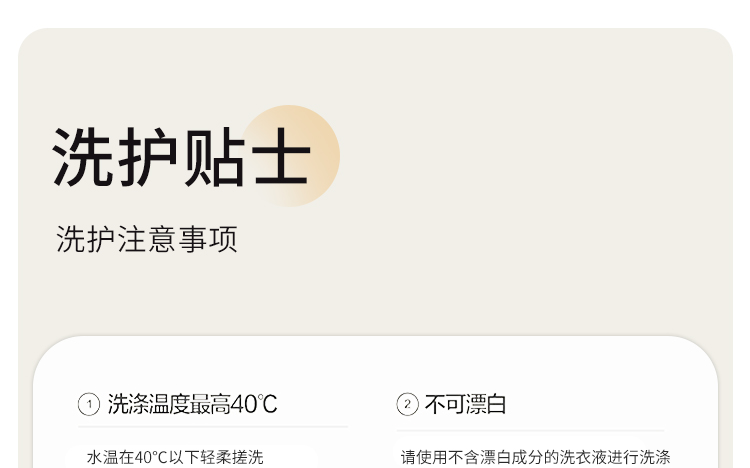 洗护贴士

洗护注意事项

① 洗涤温度最高40℃

水温在40°C以下轻柔搓洗

② 不可漂白

请使用不含漂白成分的洗衣液进行洗涤