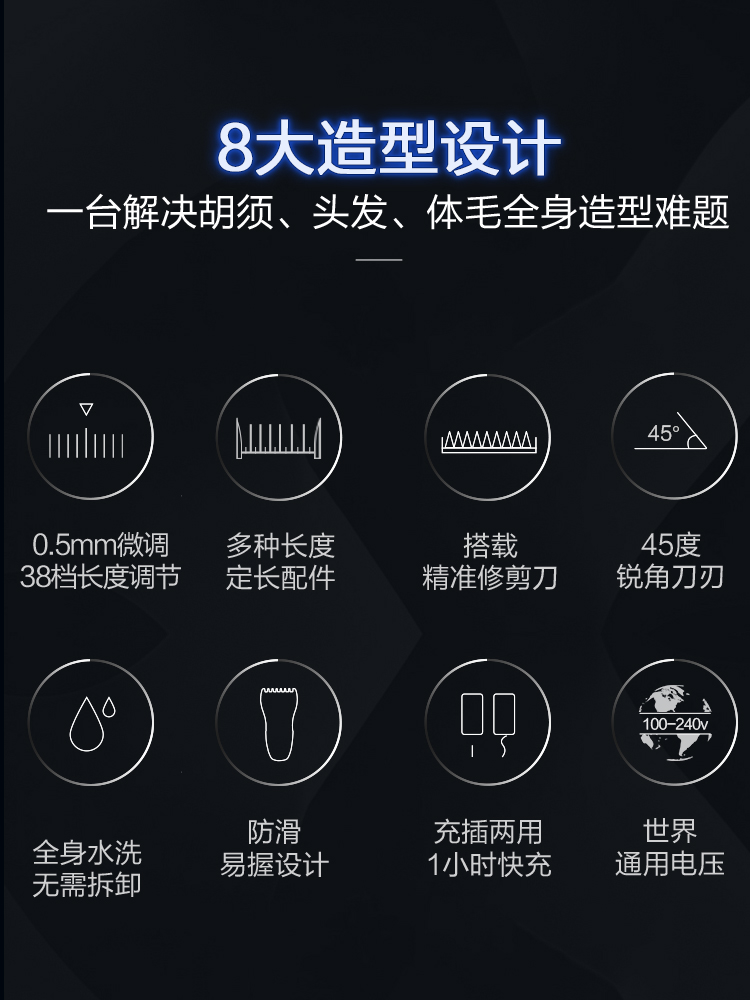 8大造型设计

一台解决胡须、头发、体毛全身造型难题

45°

0.5mm微调
38档长度调节

多种长度
定长配件

搭载
精准修剪刀

45度
锐角刀刃

100-240v

全身水洗
无需拆卸

防滑
易握设计

充插两用
1小时快充

世界
通用电压