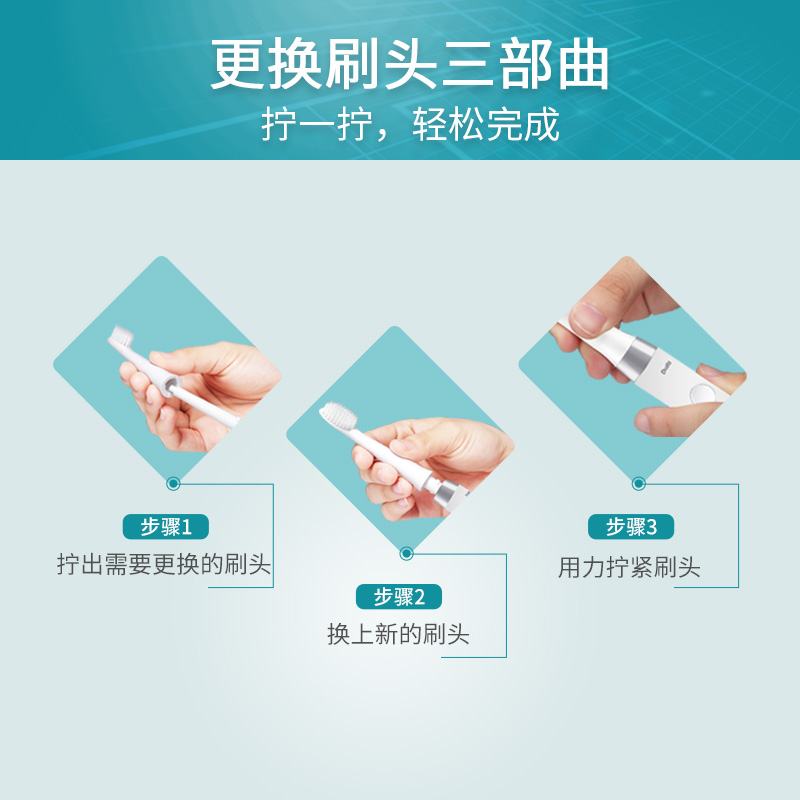 更换刷头三部曲
拧一拧，轻松完成

步骤1
拧出需要更换的刷头

步骤2
换上新的刷头

步骤3
用力拧紧刷头