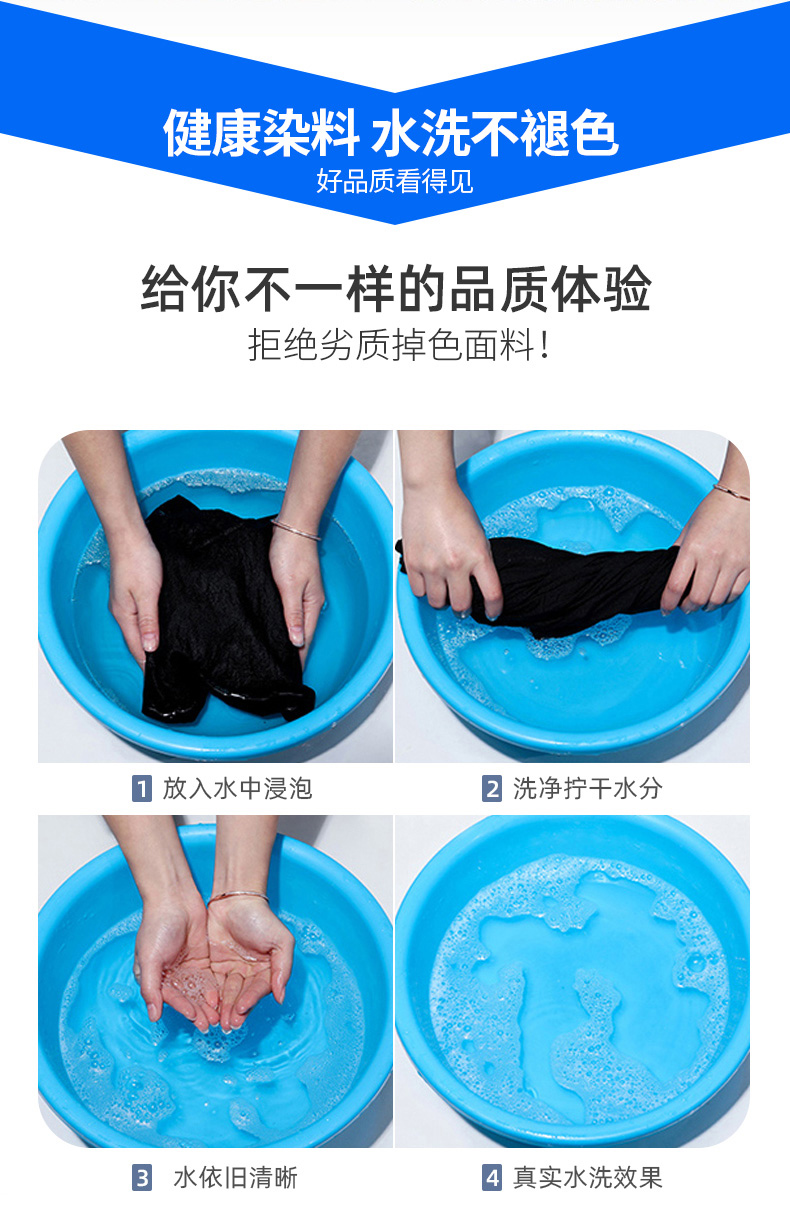 健康染料 水洗不褪色
好品质看得见

给你不一样的品质体验
拒绝劣质掉色面料！

1 放入水中浸泡

2 洗净拧干水分

3 水依旧清晰

4 真实水洗效果