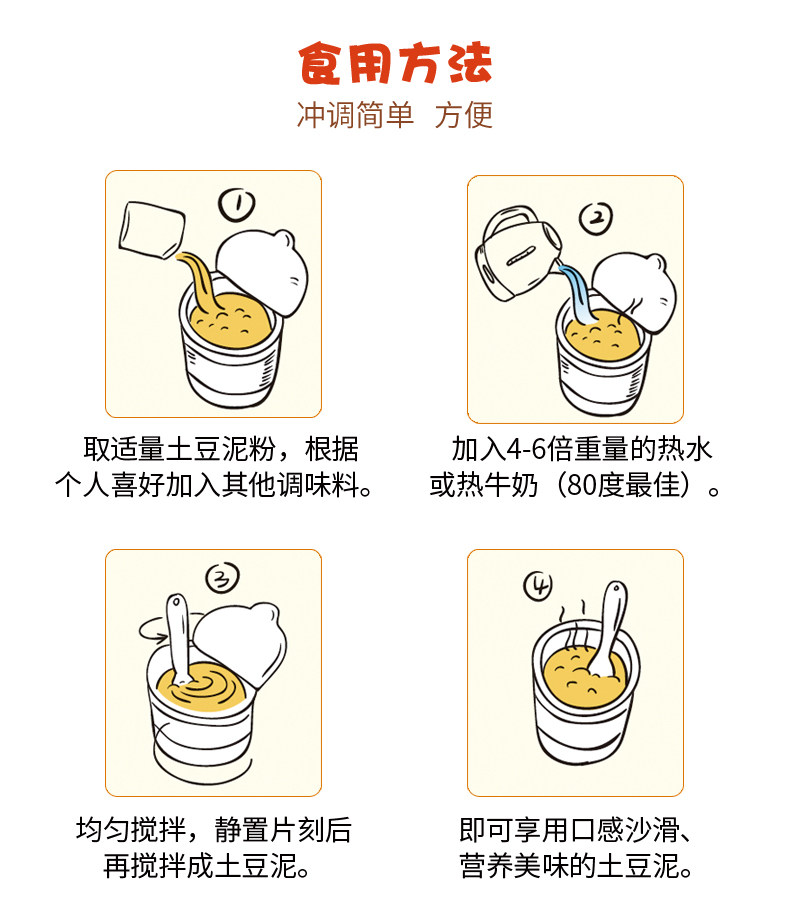 食用方法

冲调简单 方便

①

取适量土豆泥粉，根据个人喜好加入其他调味料。

②

加入4-6倍重量的热水或热牛奶（80度最佳）。

③

均匀搅拌，静置片刻后再搅拌成土豆泥。

④

即可享用口感沙滑、营养美味的土豆泥。