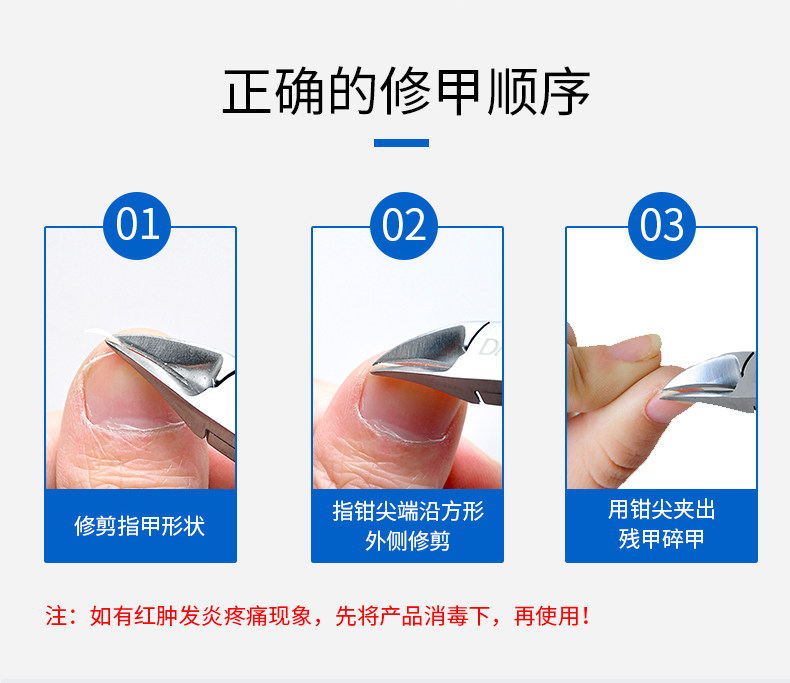 正确的修甲顺序

01

修剪指甲形状

02

指钳尖端沿方形外侧修剪

03

用钳尖夹出残甲碎甲

注：如有红肿发炎疼痛现象，先将产品消毒下，再使用！