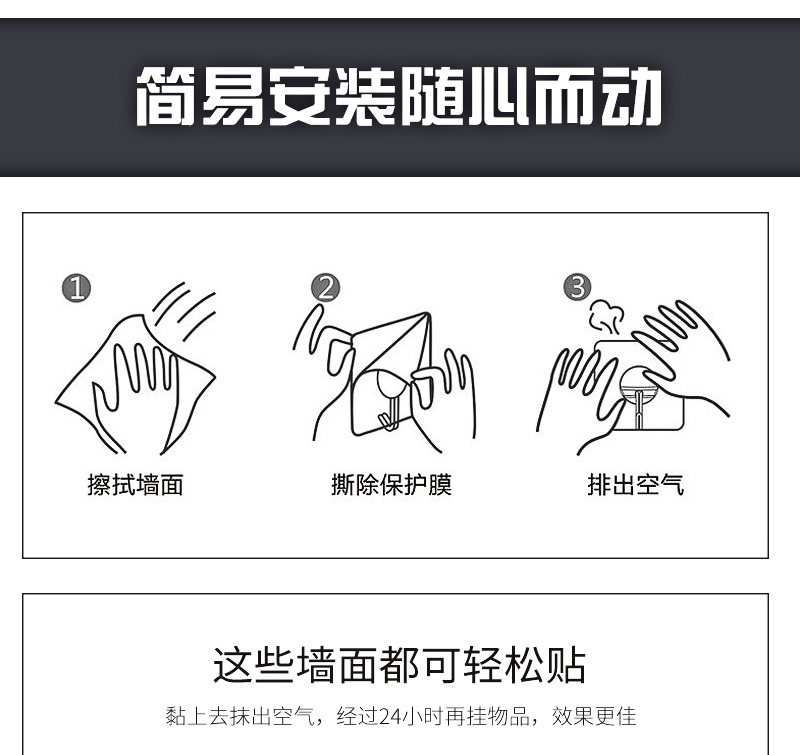 简易安装随心而动

1
擦拭墙面

2
撕除保护膜

3
排出空气

这些墙面都可轻松贴

黏上去抹出空气，经过24小时再挂物品，效果更佳