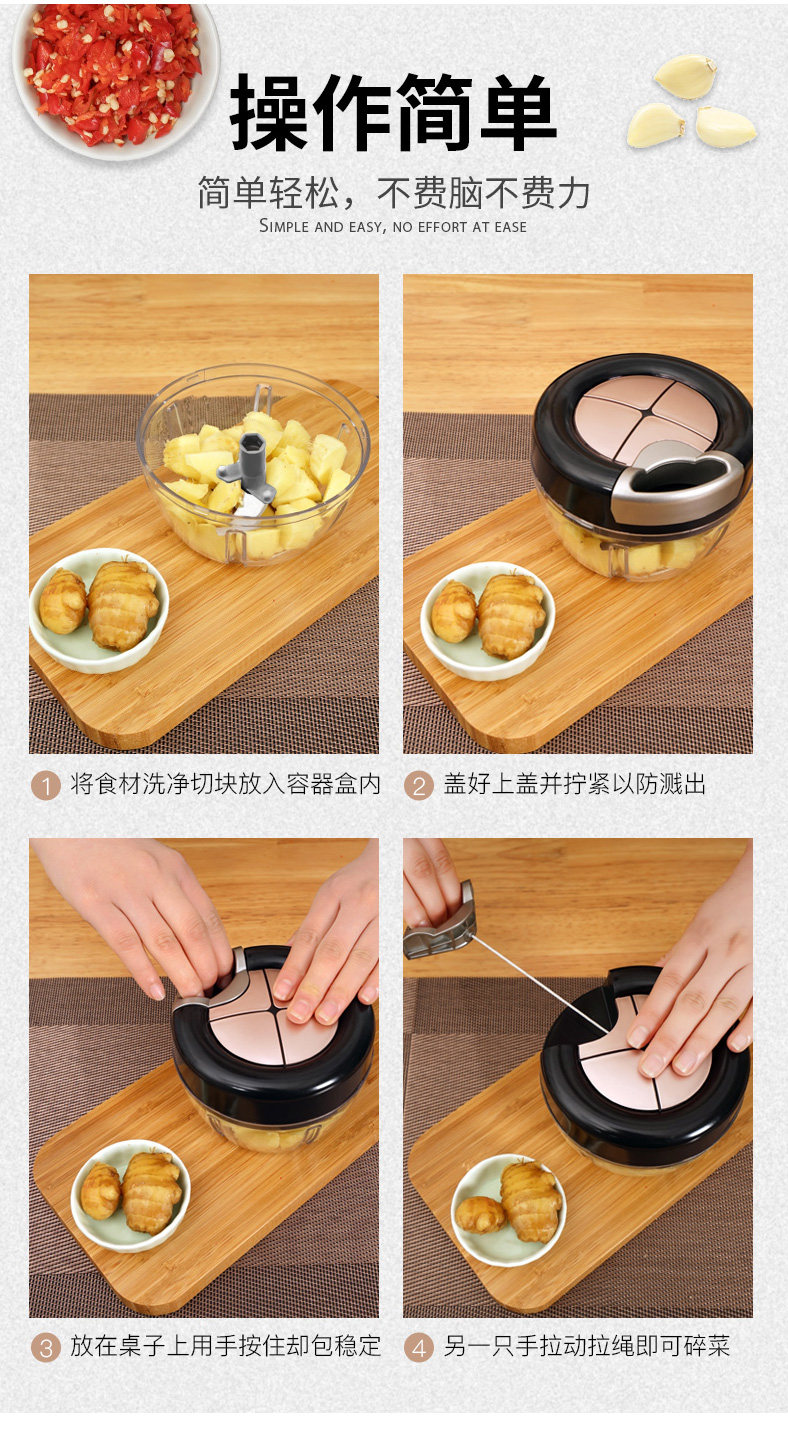 操作简单

简单轻松，不费脑不费力

SIMPLE AND EASY, NO EFFORT AT EASE

1 将食材洗净切块放入容器盒内

2 盖好上盖并拧紧以防溅出

3 放在桌子上用手按住却包稳定

4 另一只手拉动拉绳即可碎菜