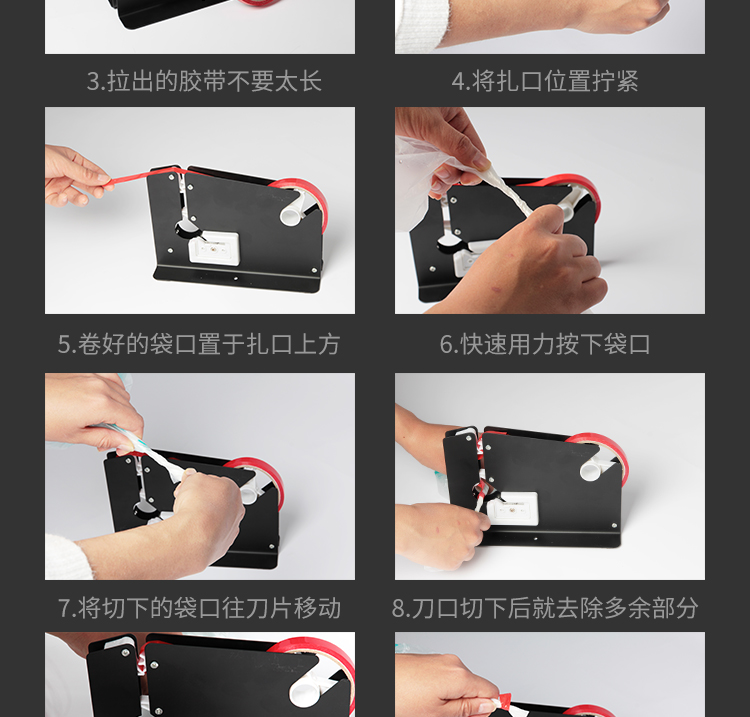 3.拉出的胶带不要太长

4.将扎口位置拧紧

5.卷好的袋口置于扎口上方

6.快速用力按下袋口

7.将切下的袋口往刀片移动

8.刀口切下后就去除多余部分