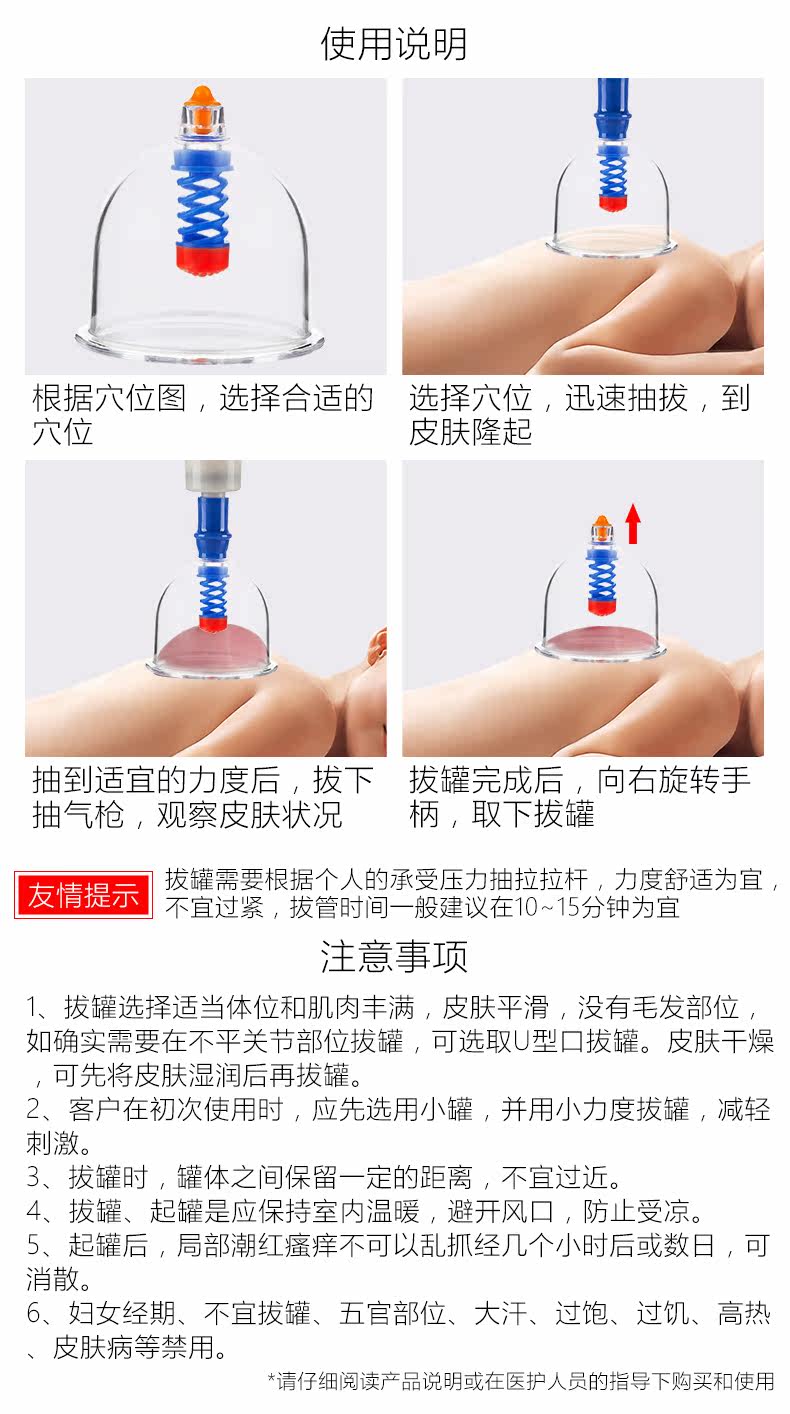 使用说明

根据穴位图，选择合适的穴位

选择穴位，迅速抽拔，到皮肤隆起

抽到适宜的力度后，拔下抽气枪，观察皮肤状况

拔罐完成后，向右旋转手柄，取下拔罐

友情提示

拔罐需要根据个人的承受压力抽拉拉杆，力度舒适为宜，不宜过紧，拔管时间一般建议在10~15分钟为宜

注意事项

1、拔罐选择适当体位和肌肉丰满，皮肤平滑，没有毛发部位，如确实需要在不平关节部位拔罐，可选取U型口拔罐。皮肤干燥，可先将皮肤湿润后再拔罐。
2、客户在初次使用时，应先选用小罐，并用小力度拔罐，减轻刺激。
3、拔罐时，罐体之间保留一定的距离，不宜过近。
4、拔罐、起罐是应保持室内温暖，避开风口，防止受凉。
5、起罐后，局部潮红瘙痒不可以乱抓经几个小时后或数日，可消散。
6、妇女经期、不宜拔罐、五官部位、大汗、过饱、过饥、高热、皮肤病等禁用。

*请仔细阅读产品说明或在医护人员的指导下购买和使用