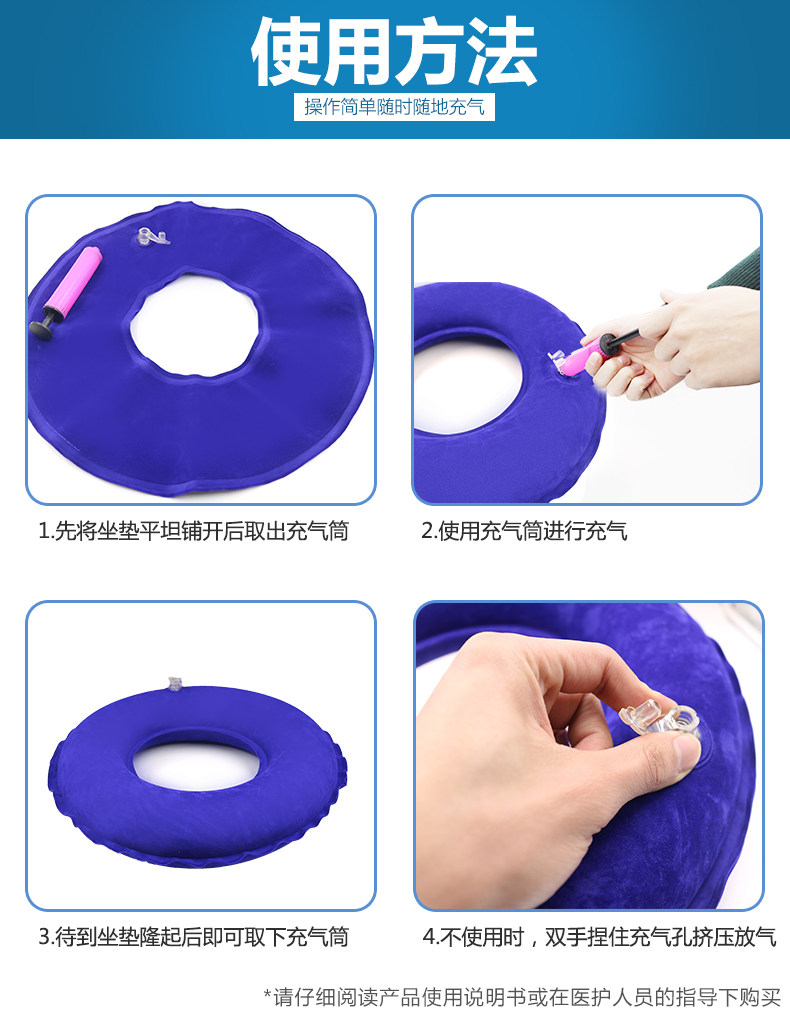 使用方法

操作简单随时随地充气

1.先将坐垫平坦铺开后取出充气筒

2.使用充气筒进行充气

3.待到坐垫隆起后即可取下充气筒

4.不使用时，双手捏住充气孔挤压放气

*请仔细阅读产品使用说明书或在医护人员的指导下购买