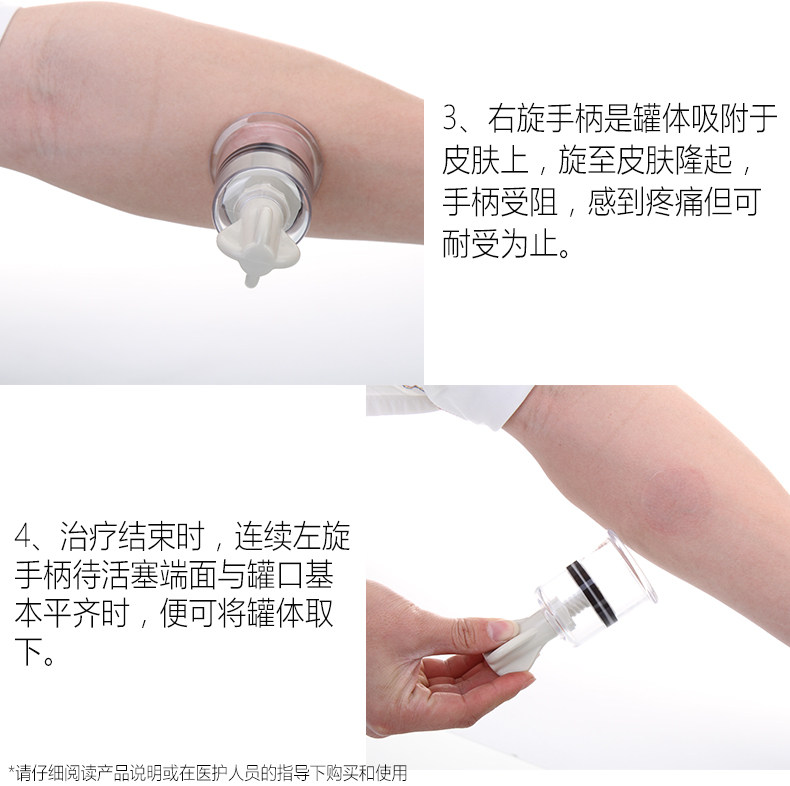 3、右旋手柄是罐体吸附于皮肤上，旋至皮肤隆起，手柄受阻，感到疼痛但可耐受为止。

4、治疗结束时，连续左旋手柄待活塞端面与罐口基本平齐时，便可将罐体取下。

*请仔细阅读产品说明或在医护人员的指导下购买和使用