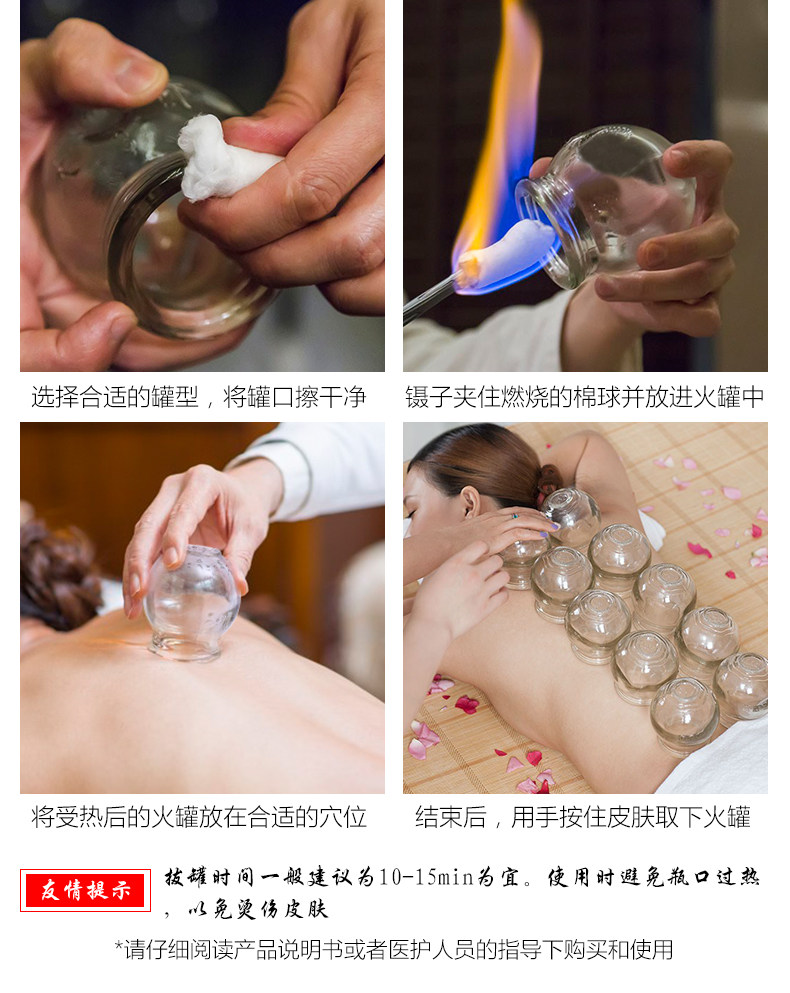 选择合适的罐型，将罐口擦干净

镊子夹住燃烧的棉球并放进火罐中

将受热后的火罐放在合适的穴位

结束后，用手按住皮肤取下火罐

友情提示

拔罐时间一般建议为10-15min为宜。使用时避免瓶口过热，以免烫伤皮肤

*请仔细阅读产品说明书或者医护人员的指导下购买和使用