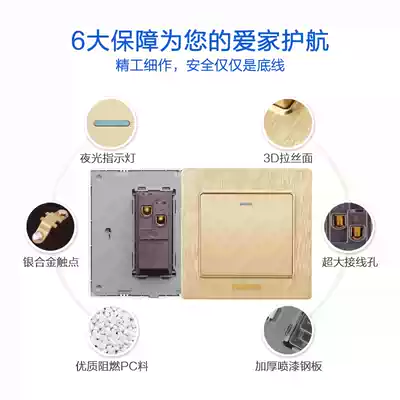 6大保障为您的爱家护航
精工细作，安全仅仅是底线

夜光指示灯

3D拉丝面

银合金触点

超大接线孔

优质阻燃PC料

加厚喷漆钢板