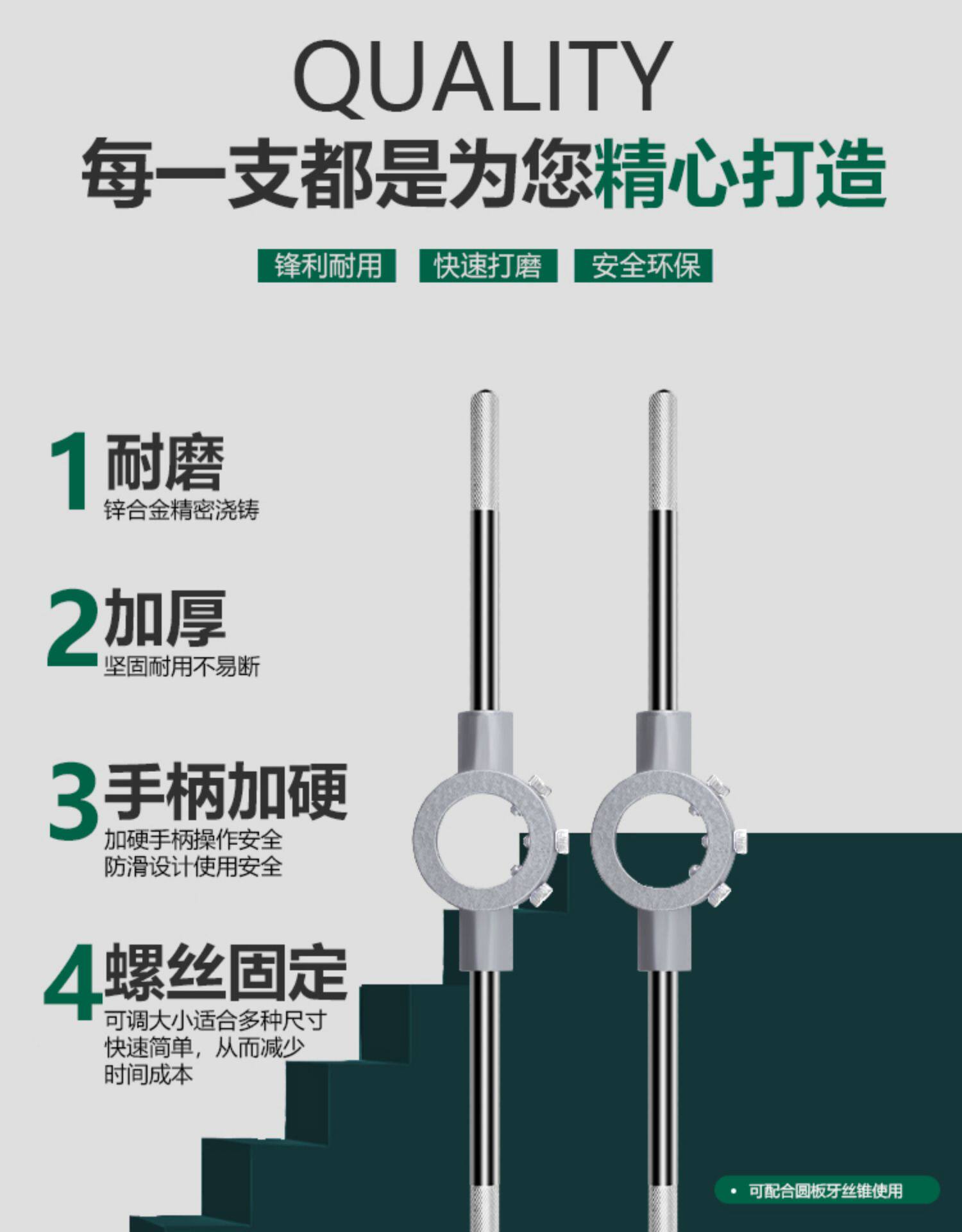 QUALITY
每一支都是为您精心打造

锋利耐用 快速打磨 安全环保

1 耐磨
锌合金精密浇铸

2 加厚
坚固耐用不易断

3 手柄加硬
加硬手柄操作安全
防滑设计使用安全

4 螺丝固定
可调大小适合多种尺寸
快速简单，从而减少
时间成本

• 可配合圆板牙丝锥使用