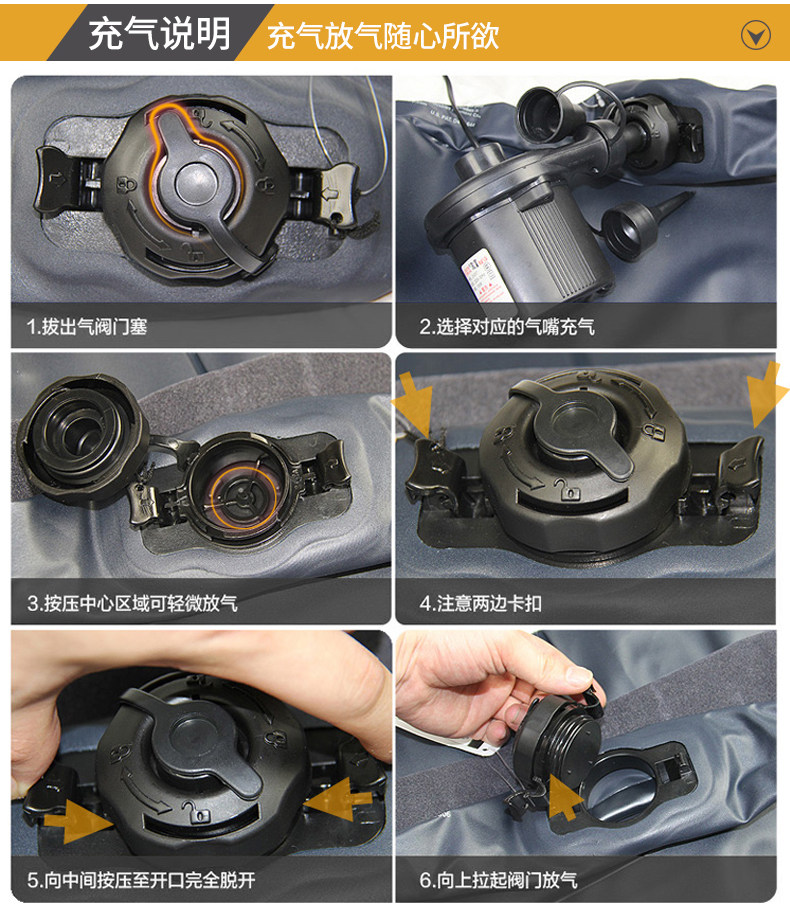 充气说明 充气放气随心所欲

1.拔出气阀门塞

2.选择对应的气嘴充气

3.按压中心区域可轻微放气

4.注意两边卡扣

5.向中间按压至开口完全脱开

6.向上拉起阀门放气