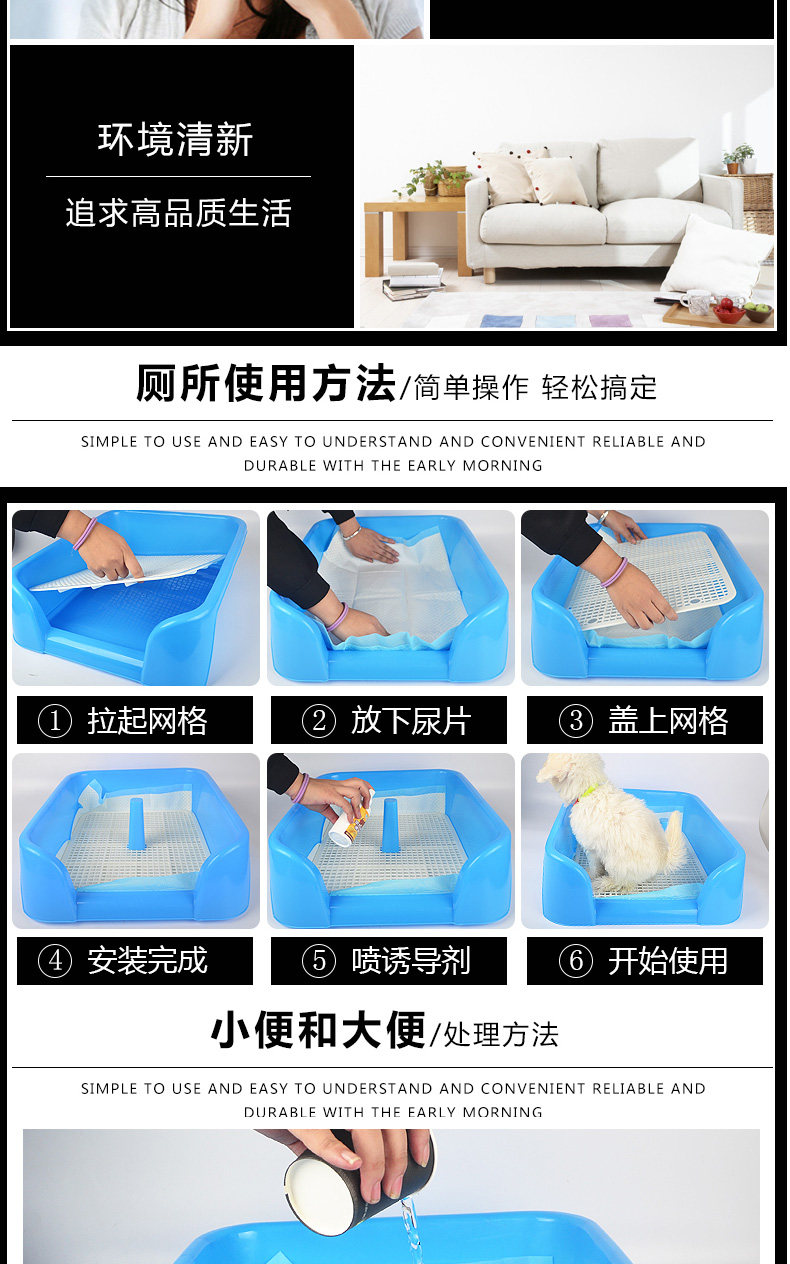 环境清新

追求高品质生活

厕所使用方法/简单操作 轻松搞定

SIMPLE TO USE AND EASY TO UNDERSTAND AND CONVENIENT RELIABLE AND DURABLE WITH THE EARLY MORNING

① 拉起网格

② 放下尿片

③ 盖上网格

④ 安装完成

⑤ 喷诱导剂

⑥ 开始使用

小便和大便/处理方法

SIMPLE TO USE AND EASY TO UNDERSTAND AND CONVENIENT RELIABLE AND DURABLE WITH THE EARLY MORNING