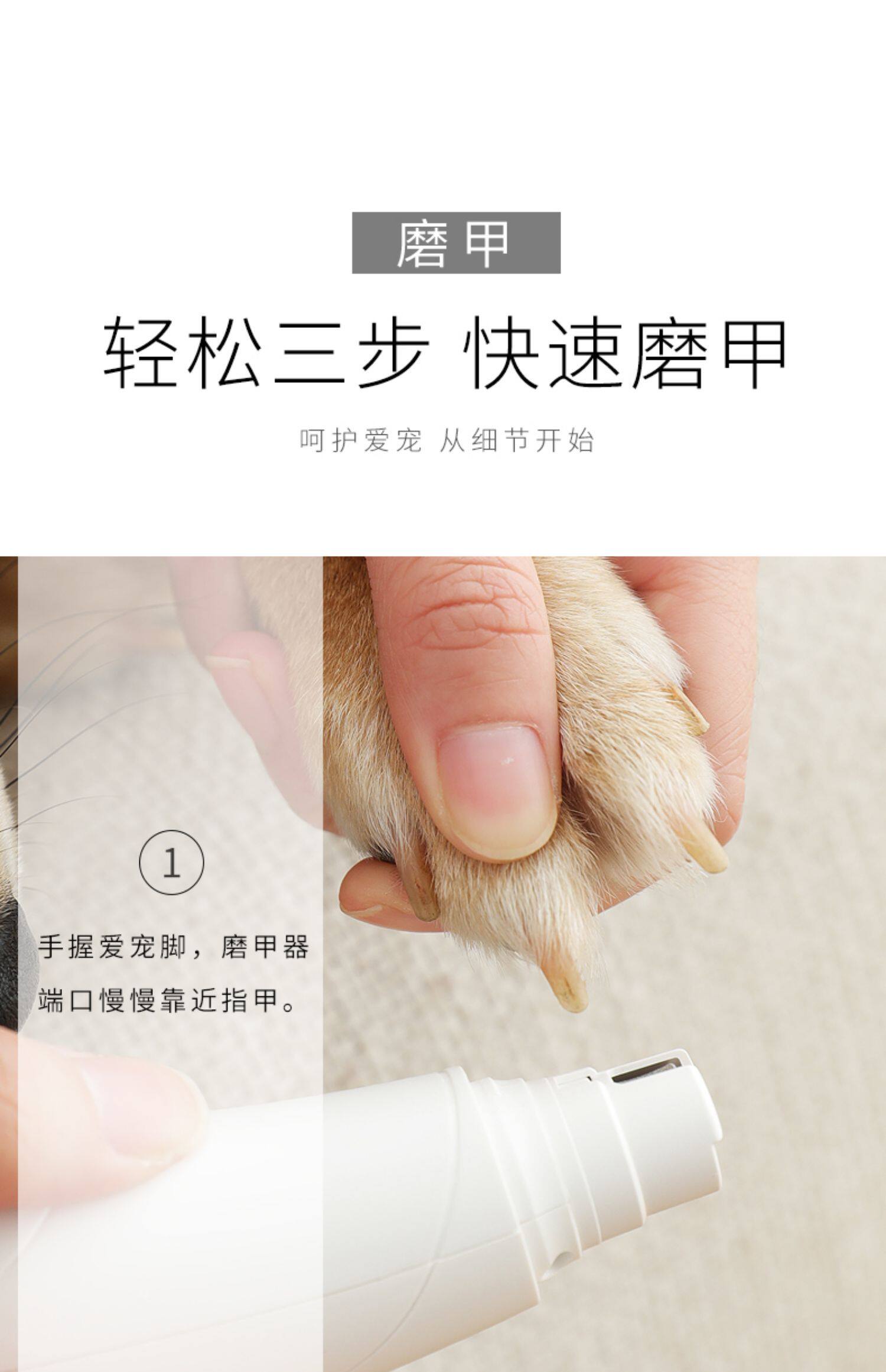 磨甲

轻松三步 快速磨甲

呵护爱宠 从细节开始

①

手握爱宠脚，磨甲器端口慢慢靠近指甲。