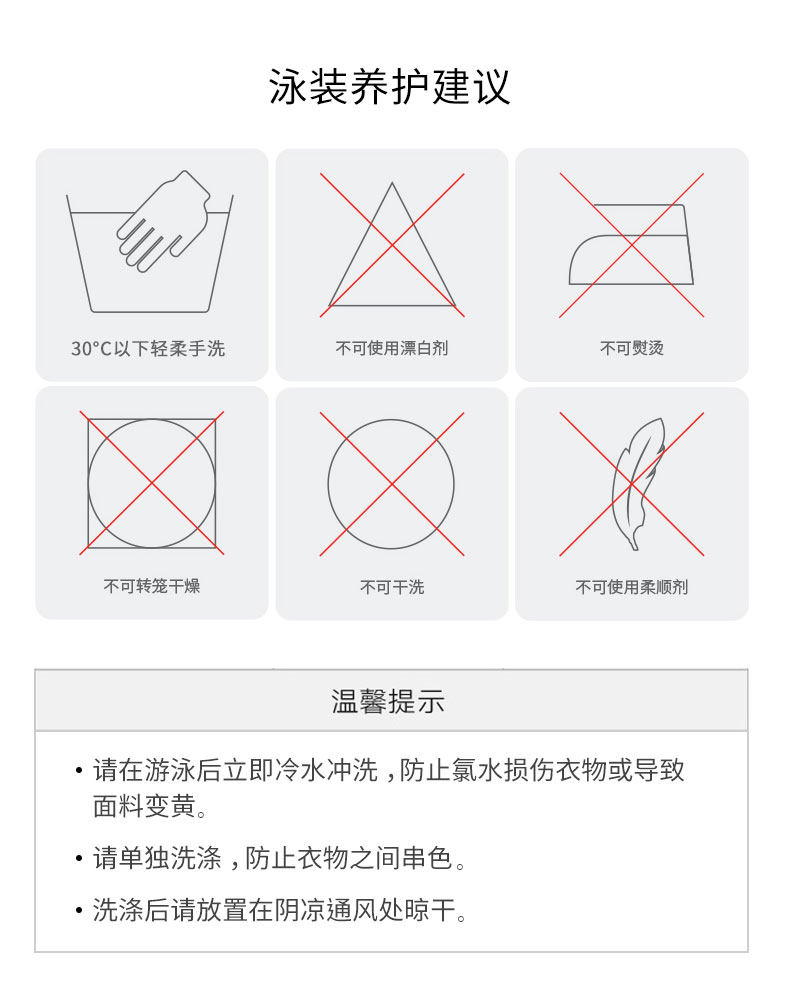 泳装养护建议

30°C以下轻柔手洗

不可使用漂白剂

不可熨烫

不可转笼干燥

不可干洗

不可使用柔顺剂

温馨提示

• 请在游泳后立即冷水冲洗，防止氯水损伤衣物或导致面料变黄。

• 请单独洗涤，防止衣物之间串色。

• 洗涤后请放置在阴凉通风处晾干。