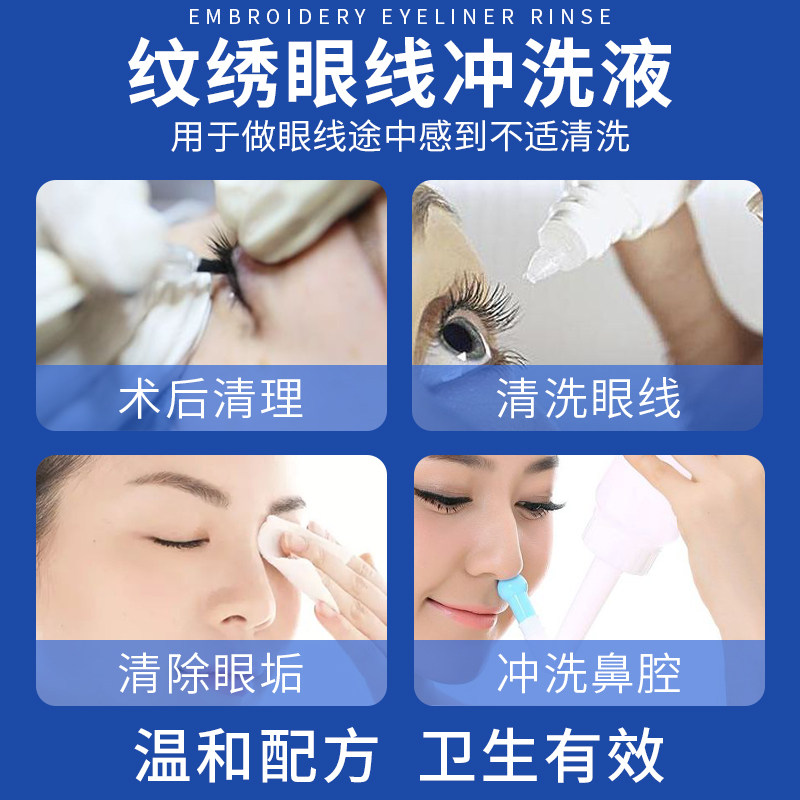 EMBROIDERY EYELINER RINSE

纹绣眼线冲洗液

用于做眼线途中感到不适清洗

术后清理

清洗眼线

清除眼垢

冲洗鼻腔

温和配方 卫生有效