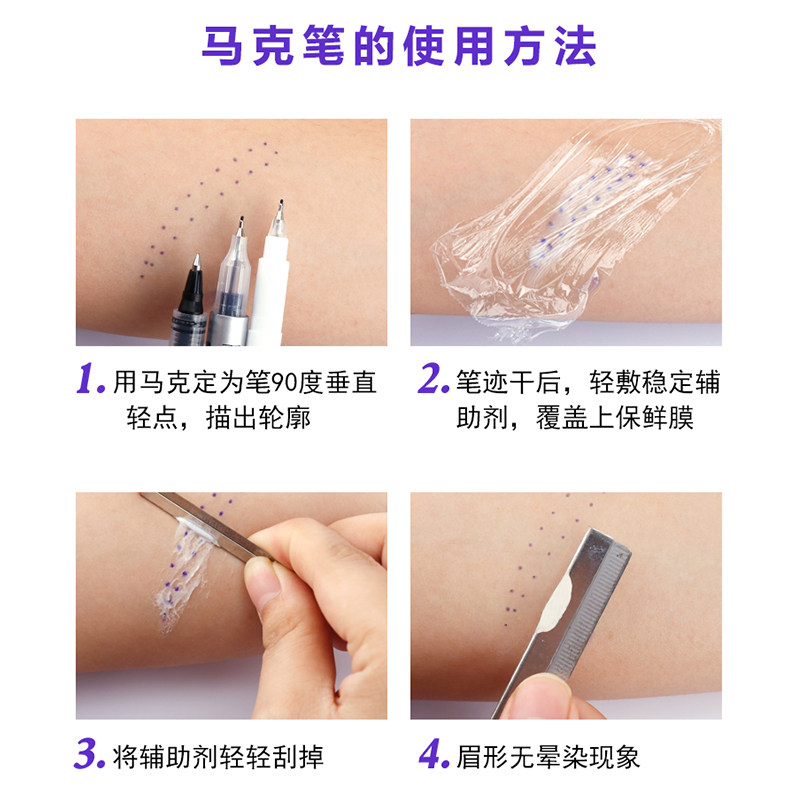 马克笔的使用方法

1. 用马克定为笔90度垂直轻点，描出轮廓

2. 笔迹干后，轻敷稳定辅助剂，覆盖上保鲜膜

3. 将辅助剂轻轻刮掉

4. 眉形无晕染现象