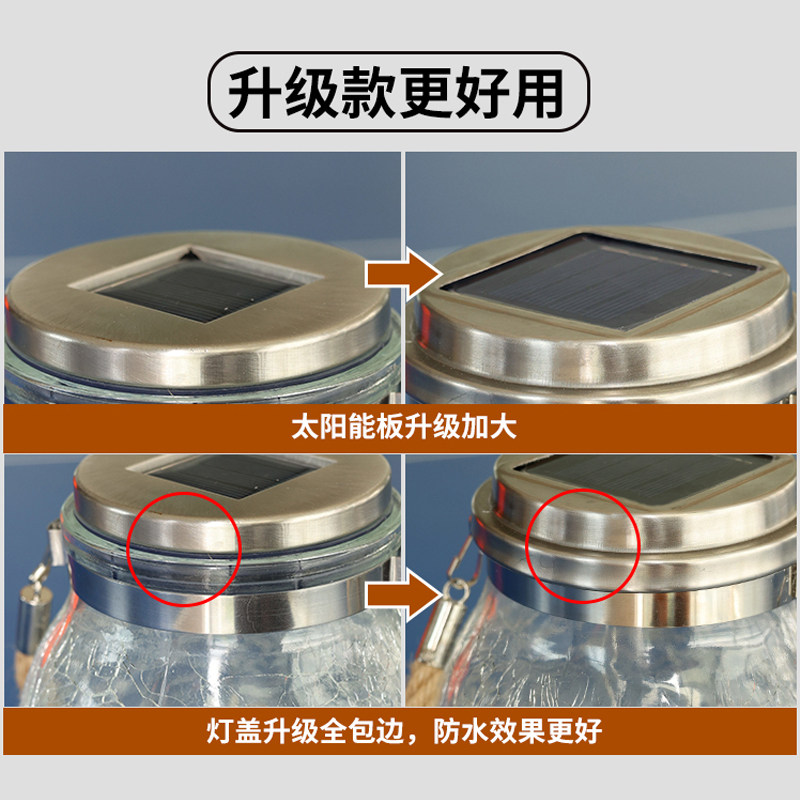 升级款更好用

太阳能板升级加大

灯盖升级全包边，防水效果更好