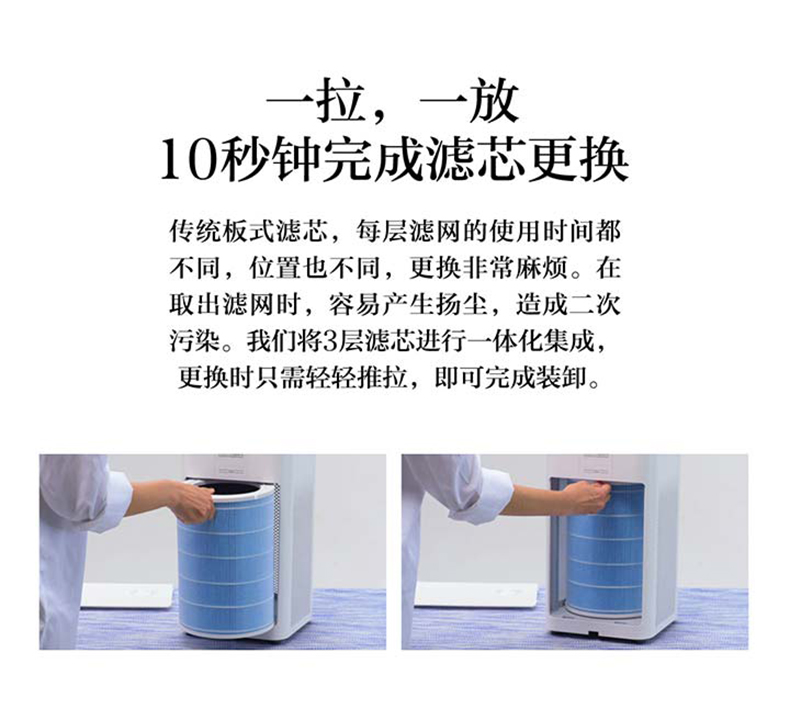 一拉，一放
10秒钟完成滤芯更换

传统板式滤芯，每层滤网的使用时间都不同，位置也不同，更换非常麻烦。在取出滤网时，容易产生扬尘，造成二次污染。我们将3层滤芯进行一体化集成，更换时只需轻轻推拉，即可完成装卸。