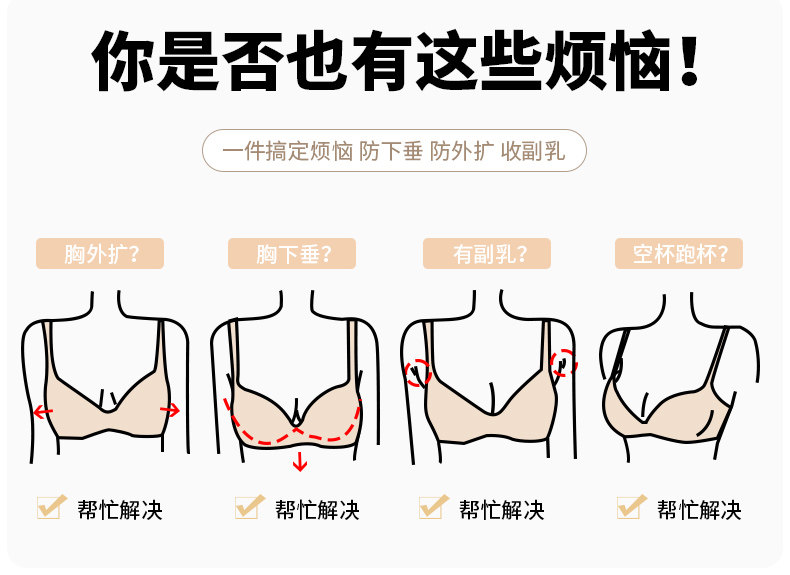 你是否也有这些烦恼！

一件搞定烦恼 防下垂 防外扩 收副乳

胸外扩？

胸下垂？

有副乳？

空杯跑杯？

帮忙解决

帮忙解决

帮忙解决

帮忙解决