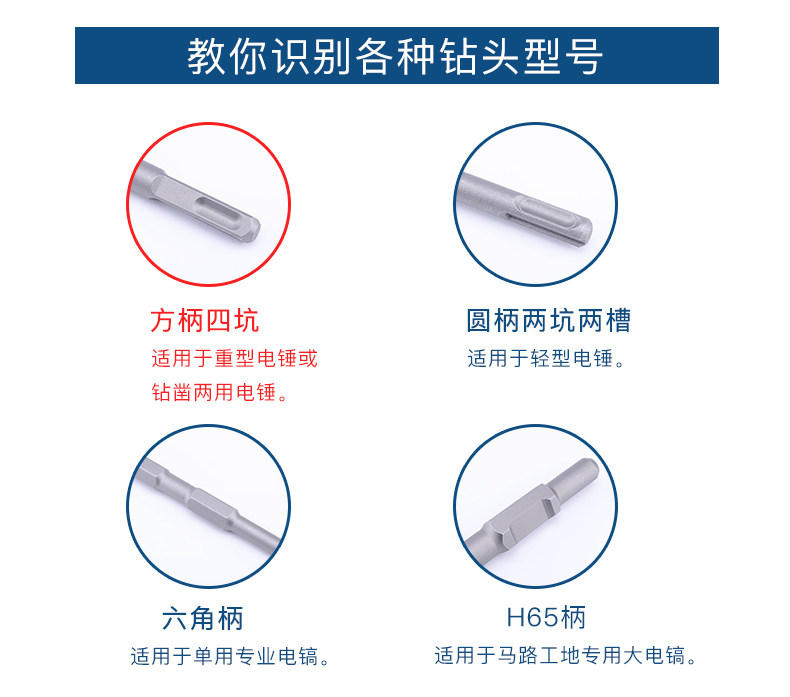 教你识别各种钻头型号

方柄四坑
适用于重型电锤或钻凿两用电锤。

圆柄两坑两槽
适用于轻型电锤。

六角柄
适用于单用专业电镐。

H65柄
适用于马路工地专用大电镐。