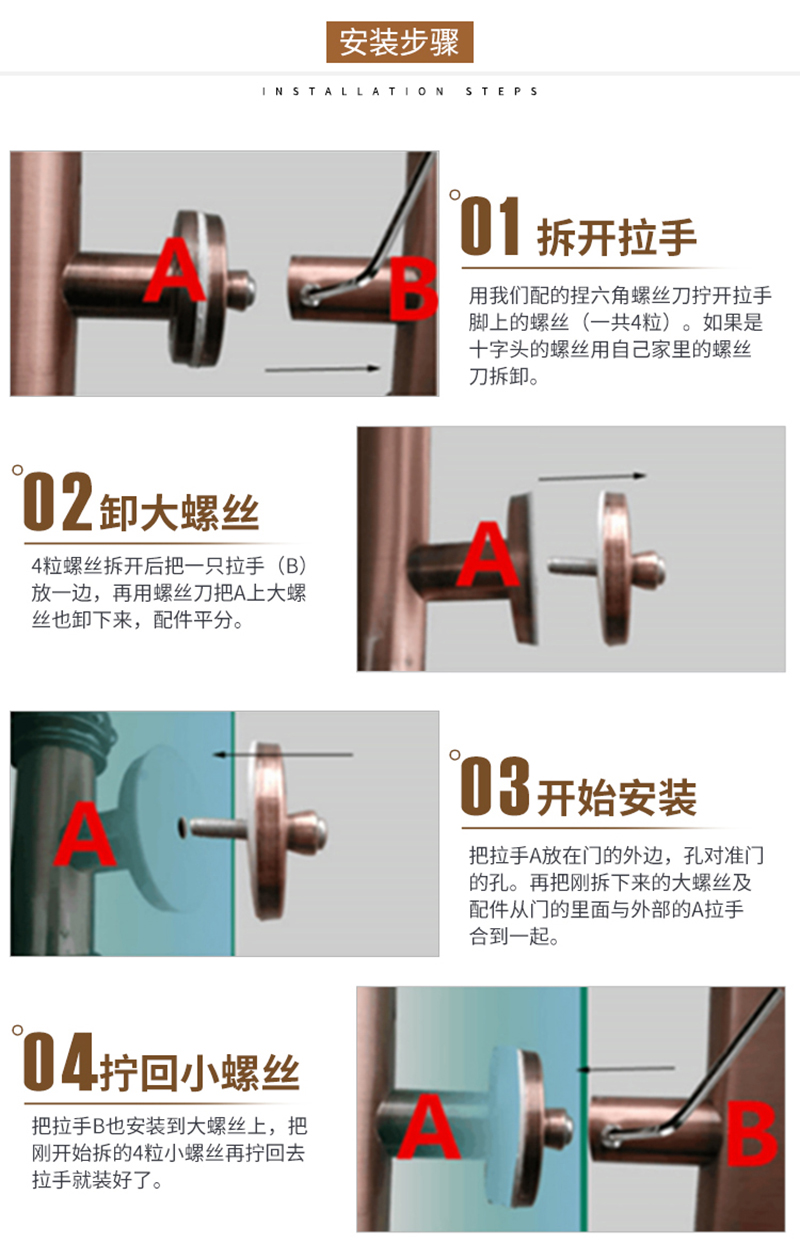 安装步骤

INSTALLATION STEPS

A B

01 拆开拉手

用我们配的捏六角螺丝刀拧开拉手脚上的螺丝（一共4粒）。如果是十字头的螺丝用自己家里的螺丝刀拆卸。

02 卸大螺丝

4粒螺丝拆开后把一只拉手（B）放一边，再用螺丝刀把A上大螺丝也卸下来，配件平分。

A

A

03 开始安装

把拉手A放在门的外边，孔对准门的孔。再把刚拆下来的大螺丝及配件从门的里面与外部的A拉手合到一起。

04 拧回小螺丝

把拉手B也安装到大螺丝上，把刚开始拆的4粒小螺丝再拧回去拉手就装好了。

A B