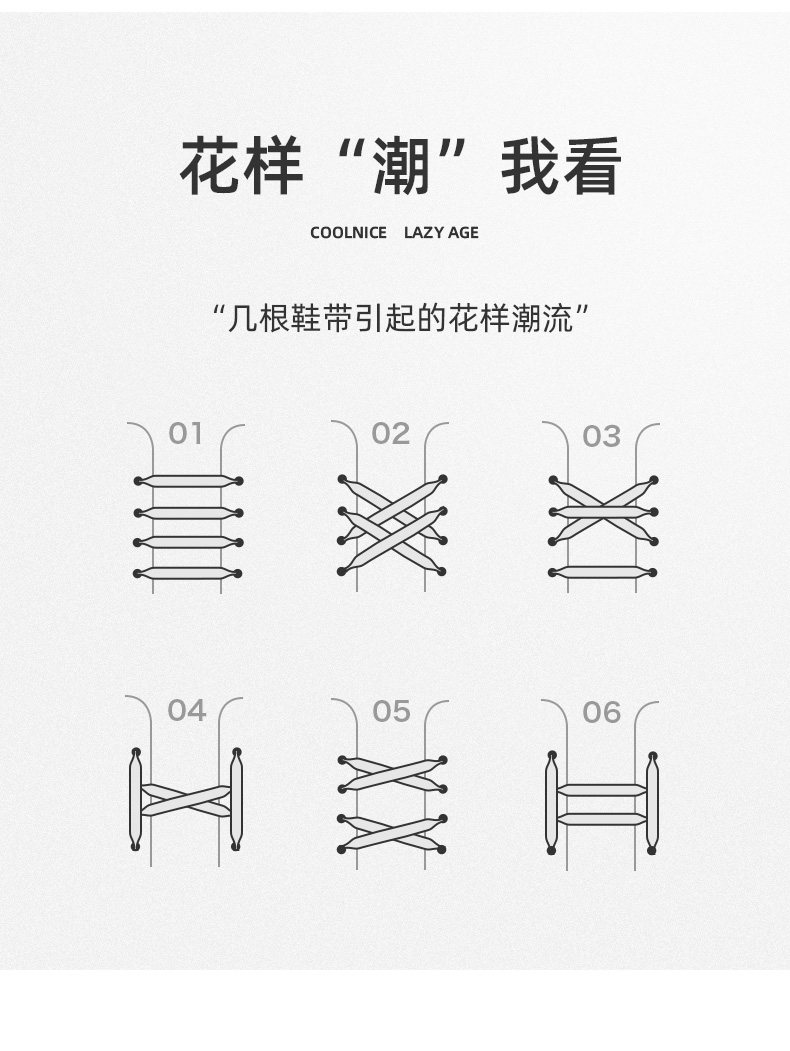 花样“潮”我看

COOLNICE LAZY AGE

“几根鞋带引起的花样潮流”

01

02

03

04

05

06