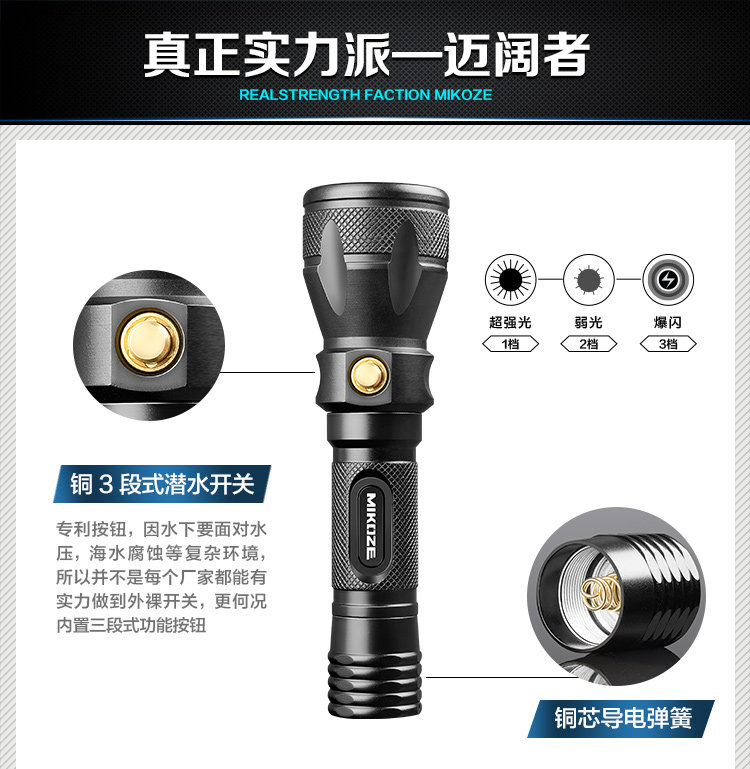 真正实力派一迈阔者
REALSTRENGTH FACTION MIKOZE

超强光
1档

弱光
2档

爆闪
3档

铜 3 段式潜水开关

专利按钮，因水下要面对水压，海水腐蚀等复杂环境，所以并不是每个厂家都能有实力做到外裸开关，更何况内置三段式功能按钮

MIKOZE

铜芯导电弹簧