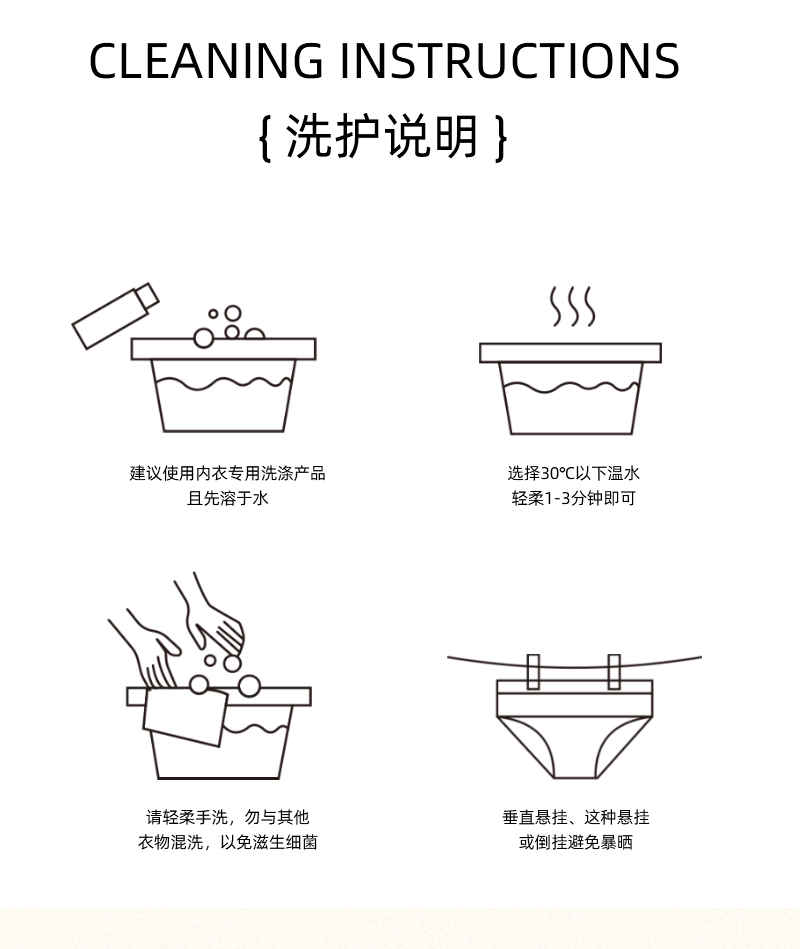 CLEANING INSTRUCTIONS
{ 洗护说明 }

建议使用内衣专用洗涤产品
且先溶于水

选择30°C以下温水
轻柔1-3分钟即可

请轻柔手洗，勿与其他
衣物混洗，以免滋生细菌

垂直悬挂、这种悬挂
或倒挂避免暴晒