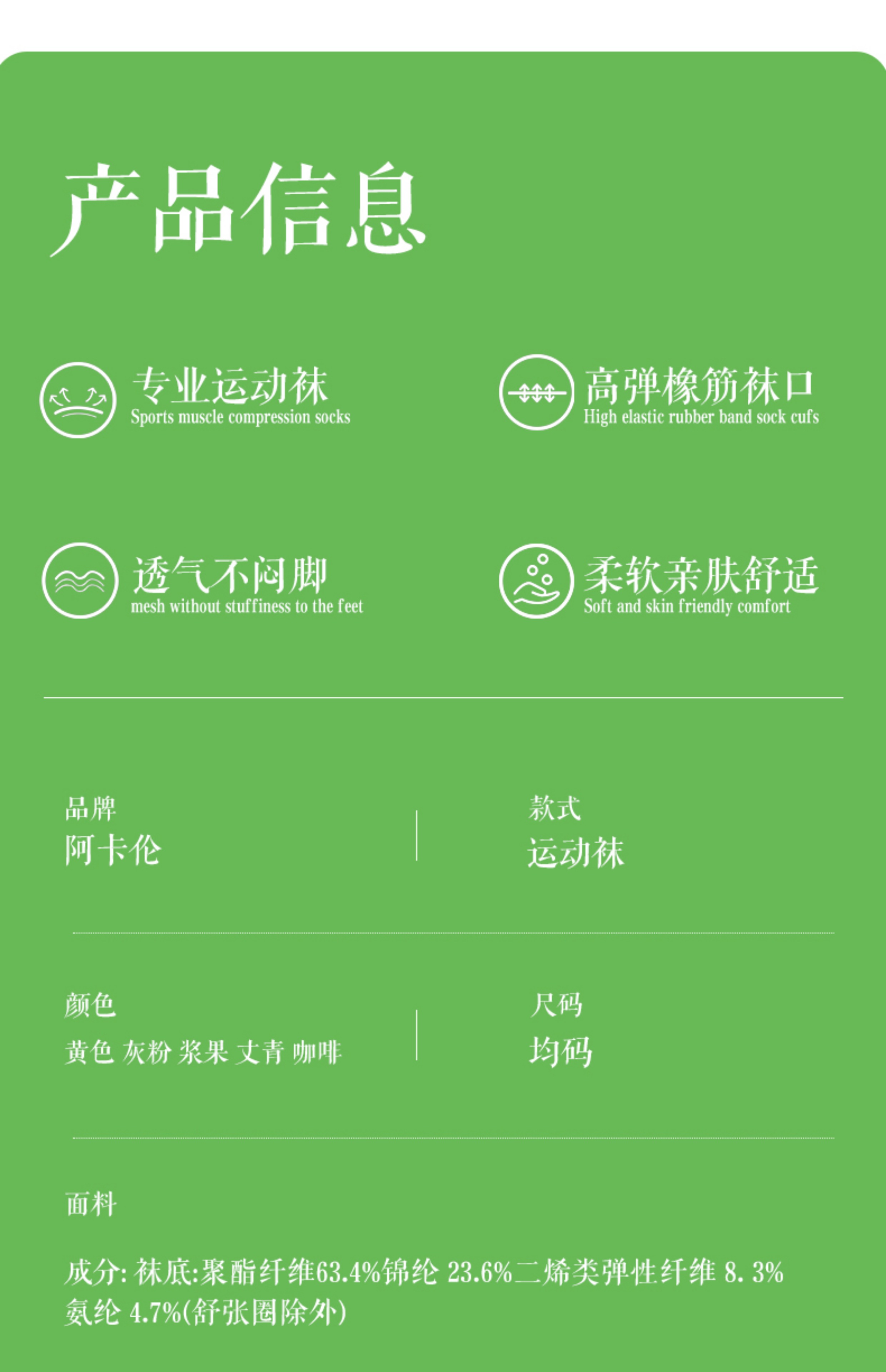 产品信息

专业运动袜
Sports muscle compression socks

高弹橡筋袜口
High elastic rubber band sock cufs

透气不闷脚
mesh without stuffiness to the feet

柔软亲肤舒适
Soft and skin friendly comfort

品牌
阿卡伦

款式
运动袜

颜色
黄色 灰粉 浆果 丈青 咖啡

尺码
均码

面料

成分:袜底:聚酯纤维63.4%锦纶 23.6%二烯类弹性纤维 8.3%氨纶 4.7%(舒张圈除外)