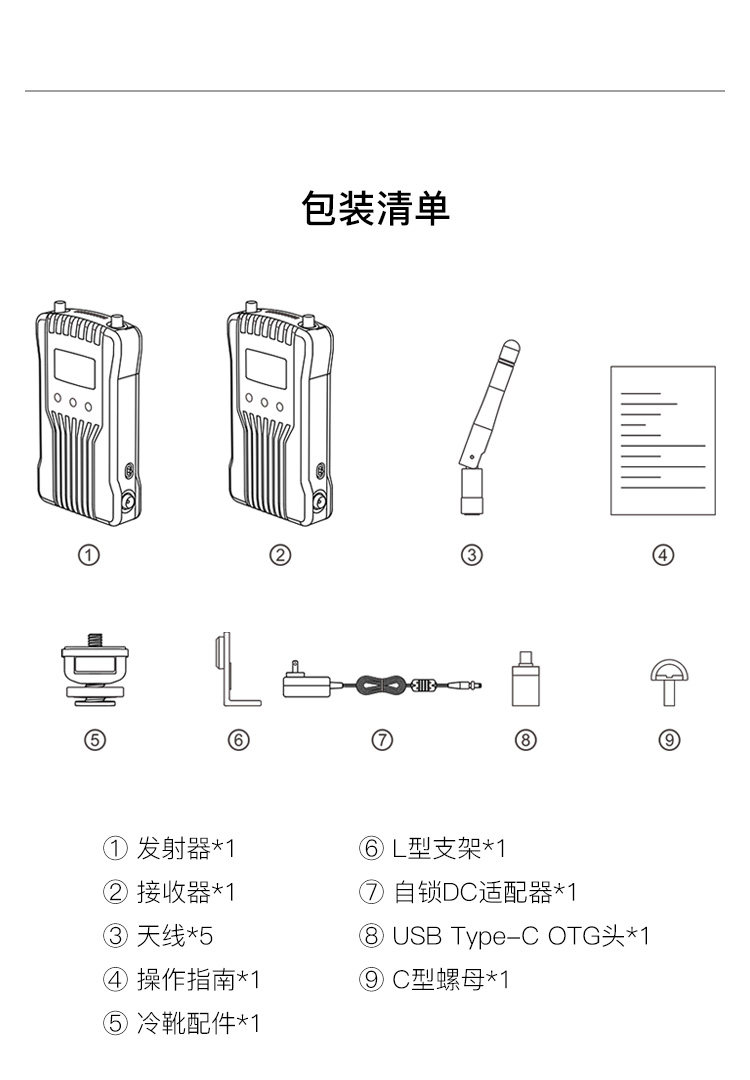 包装清单

①
②
③
④
⑤
⑥
⑦
⑧
⑨

① 发射器*1
② 接收器*1
③ 天线*5
④ 操作指南*1
⑤ 冷靴配件*1

⑥ L型支架*1
⑦ 自锁DC适配器*1
⑧ USB Type-C OTG头*1
⑨ C型螺母*1