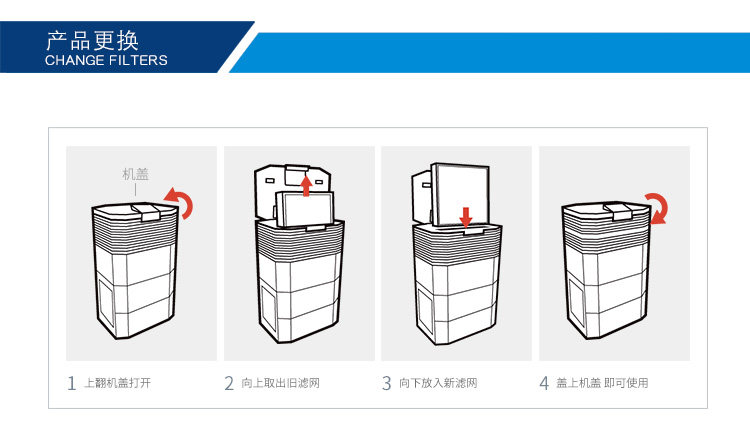 产品更换
CHANGE FILTERS

机盖

1 上翻机盖打开

2 向上取出旧滤网

3 向下放入新滤网

4 盖上机盖 即可使用