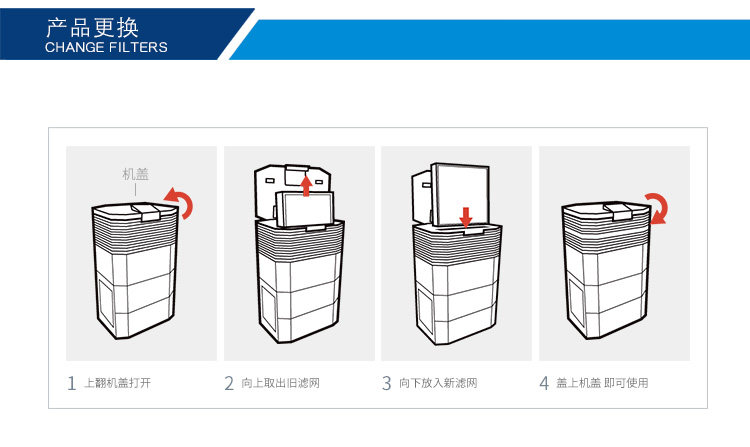 产品更换
CHANGE FILTERS

机盖

1 上翻机盖打开

2 向上取出旧滤网

3 向下放入新滤网

4 盖上机盖 即可使用