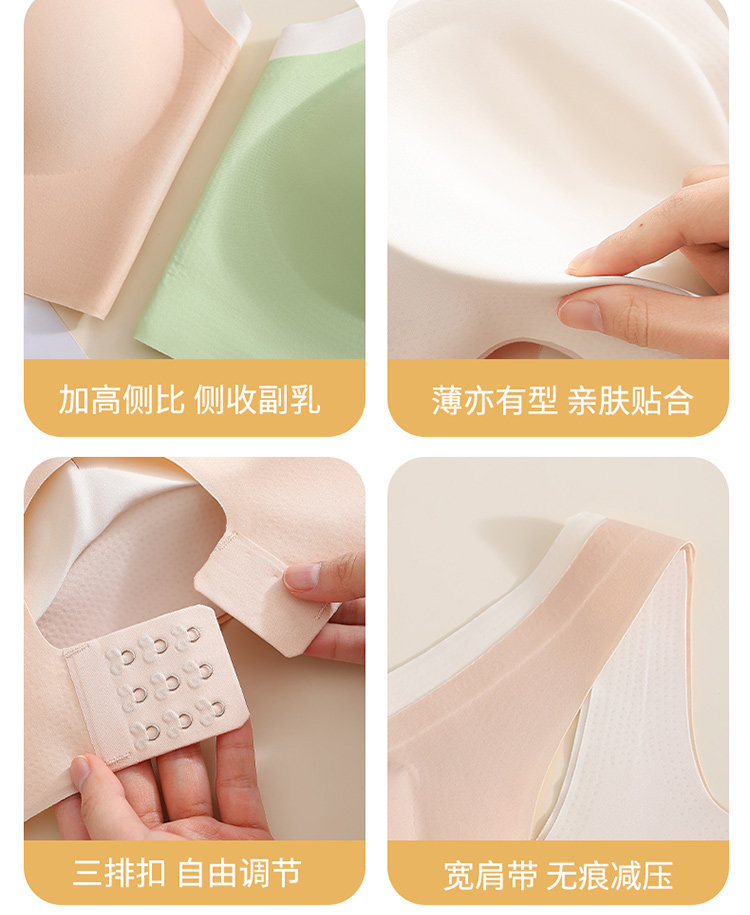 加高侧比 侧收副乳

薄亦有型 亲肤贴合

三排扣 自由调节

宽肩带 无痕减压