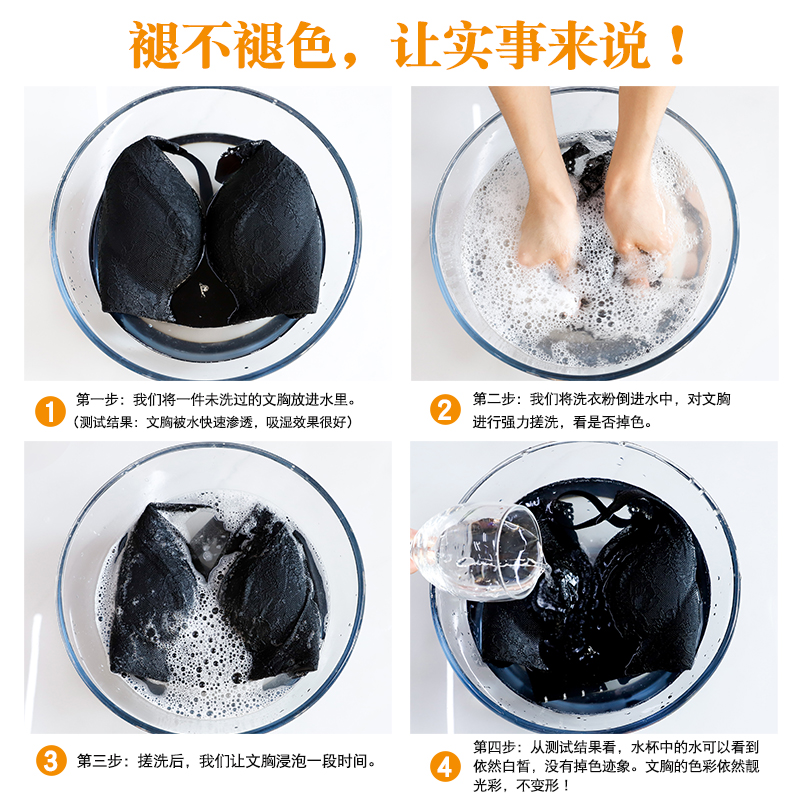 褪不褪色，让实事来说！

1 第一步：我们将一件未洗过的文胸放进水里。
（测试结果：文胸被水快速渗透，吸湿效果很好）

2 第二步：我们将洗衣粉倒进水中，对文胸进行强力搓洗，看是否掉色。

3 第三步：搓洗后，我们让文胸浸泡一段时间。

4 第四步：从测试结果看，水杯中的水可以看到依然白皙，没有掉色迹象。文胸的色彩依然靓光彩，不变形！