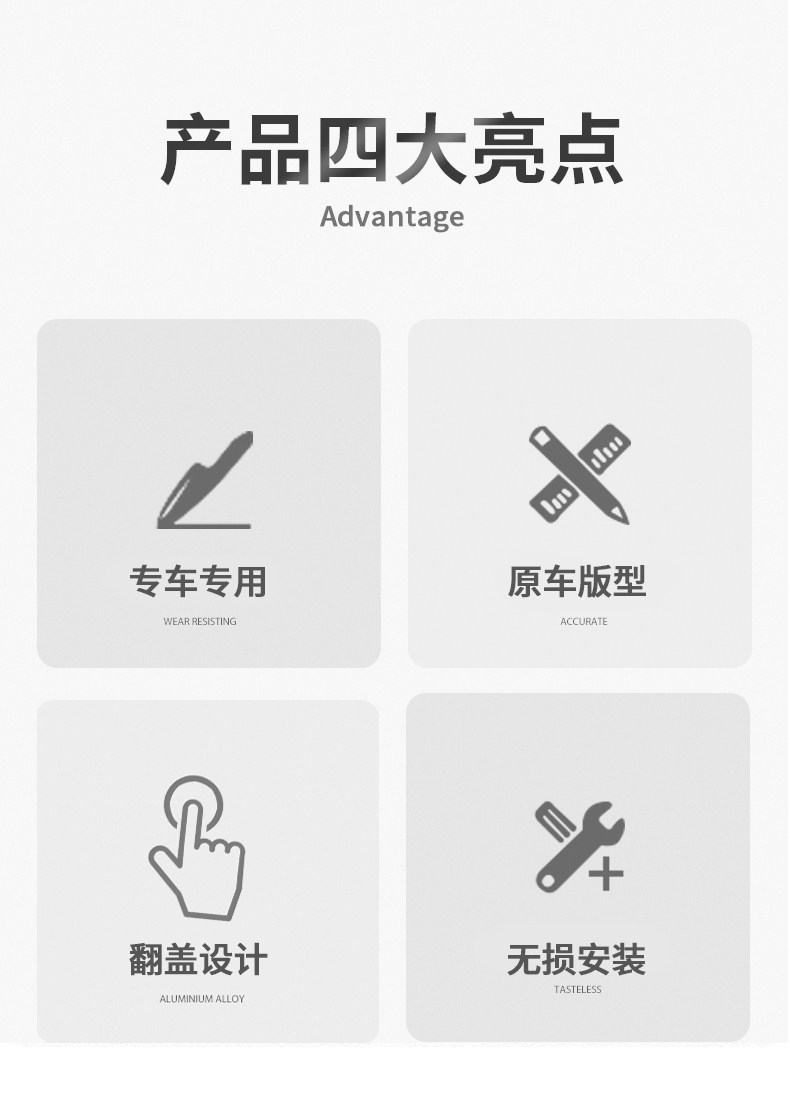 产品四大亮点

Advantage

专车专用

WEAR RESISTING

原车版型

ACCURATE

翻盖设计

ALUMINIUM ALLOY

无损安装

TASTELESS