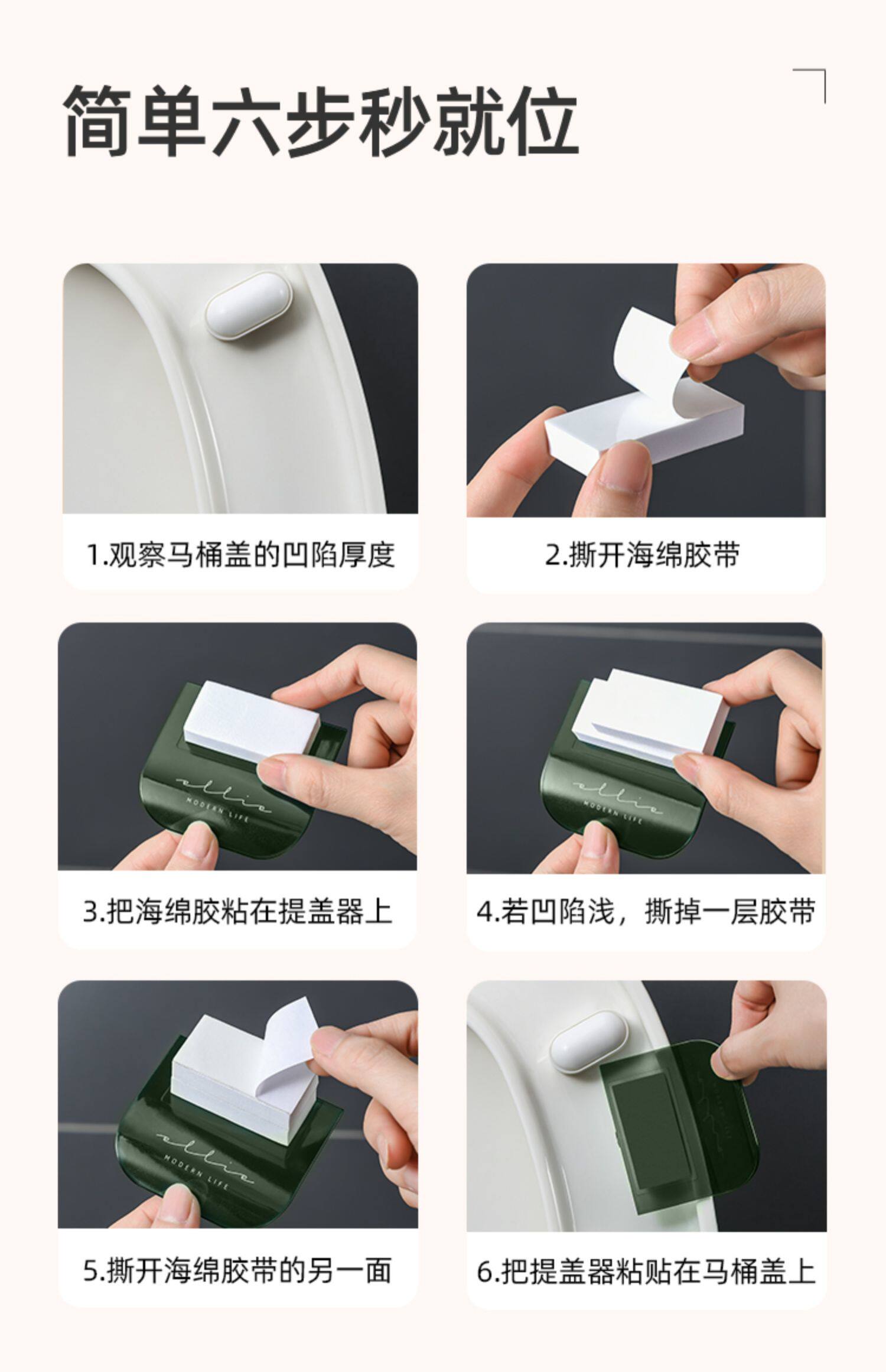 简单六步秒就位

1.观察马桶盖的凹陷厚度

2.撕开海绵胶带

ellie
MODERN LIFE

3.把海绵胶粘在提盖器上

ellie
MODERN LIFE

4.若凹陷浅，撕掉一层胶带

ellie
MODERN LIFE

5.撕开海绵胶带的另一面

6.把提盖器粘贴在马桶盖上