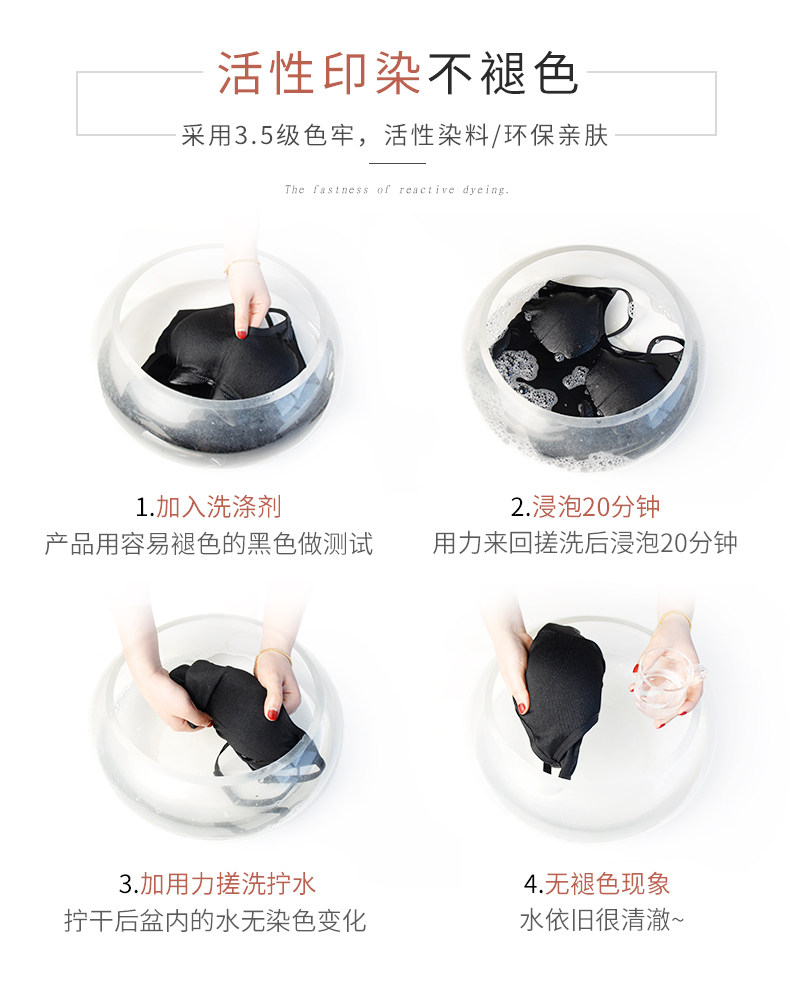 活性印染不褪色

采用3.5级色牢，活性染料/环保亲肤

The fastness of reactive dyeing.

1.加入洗涤剂
产品用容易褪色的黑色做测试

2.浸泡20分钟
用力来回搓洗后浸泡20分钟

3.加用力搓洗拧水
拧干后盆内的水无染色变化

4.无褪色现象
水依旧很清澈~